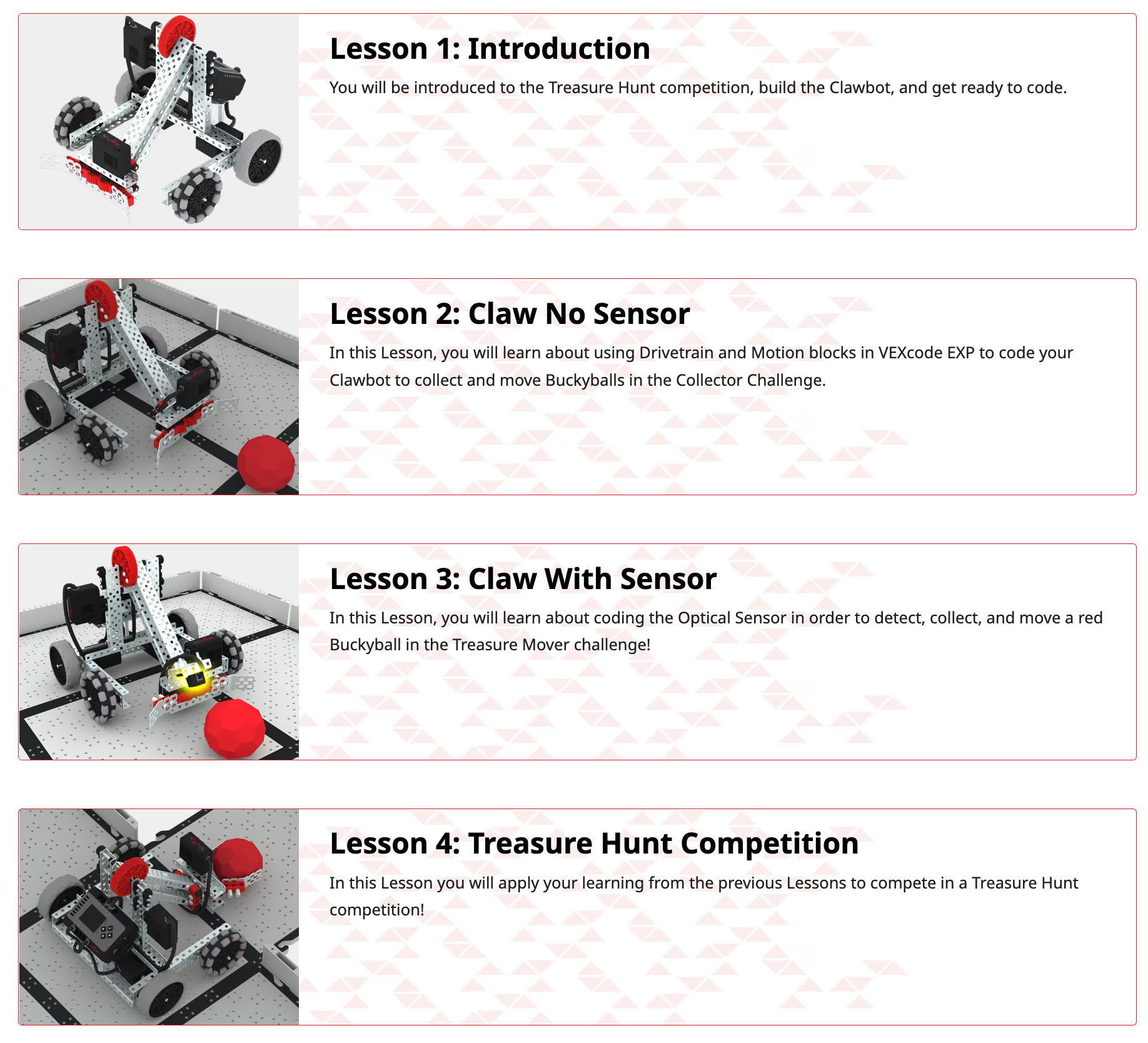 Lesson 1: Introduction

You will be introduced to the Treasure Hunt competition, build the Clawbot, and get ready to code.

Lesson 2: Claw No Sensor

In this Lesson, you will learn about using Drivetrain and Motion blocks in VEXcode EXP to code your Clawbot to collect and move Buckyballs in the Collector Challenge.

Lesson 3: Claw With Sensor

In this Lesson, you will learn about coding the Optical Sensor in order to detect, collect, and move a red Buckyball in the Treasure Mover challenge!

Lesson 4: Treasure Hunt Competition

In this Lesson you will apply your learning from the previous Lessons to compete in a Treasure Hunt competition!