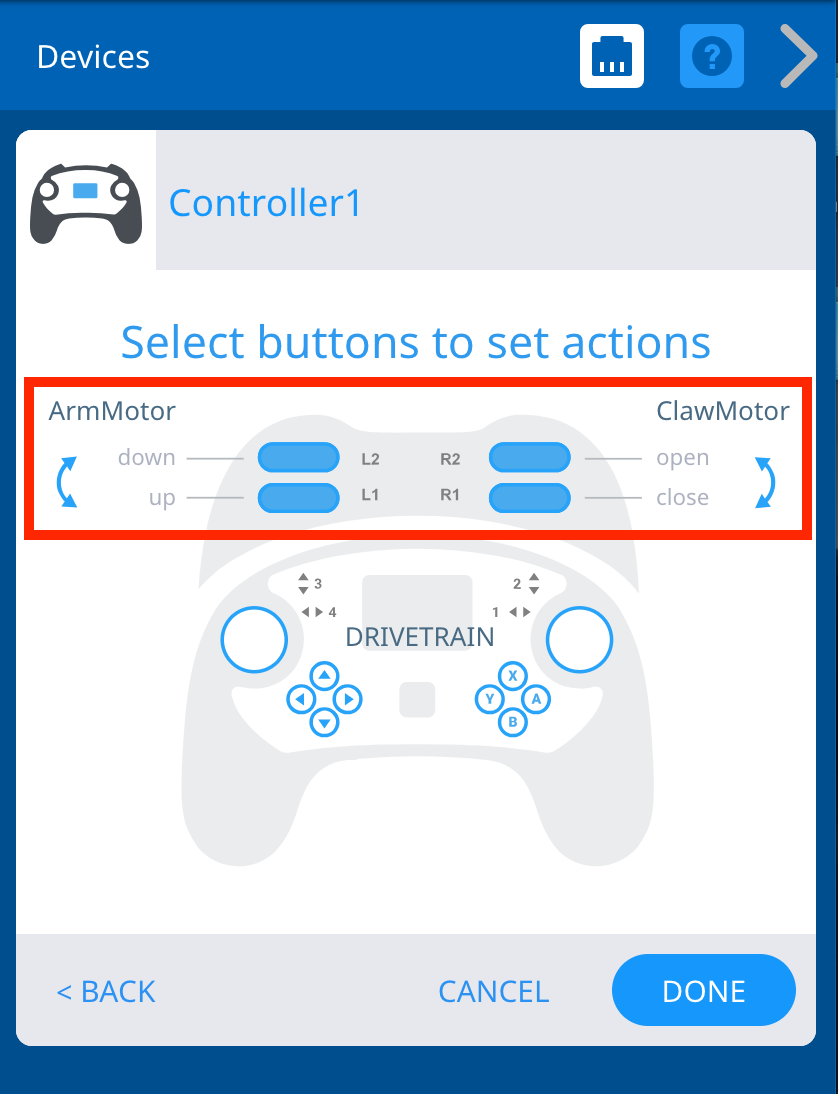 Devices

?

Controller1

Select buttons to set actions

ArmMotor

ClawMotor

down L2 R2 open

up L1 R1 close

3

4

2

1

DRIVETRAIN

X

Y A

B

< BACK

CANCEL

DONE