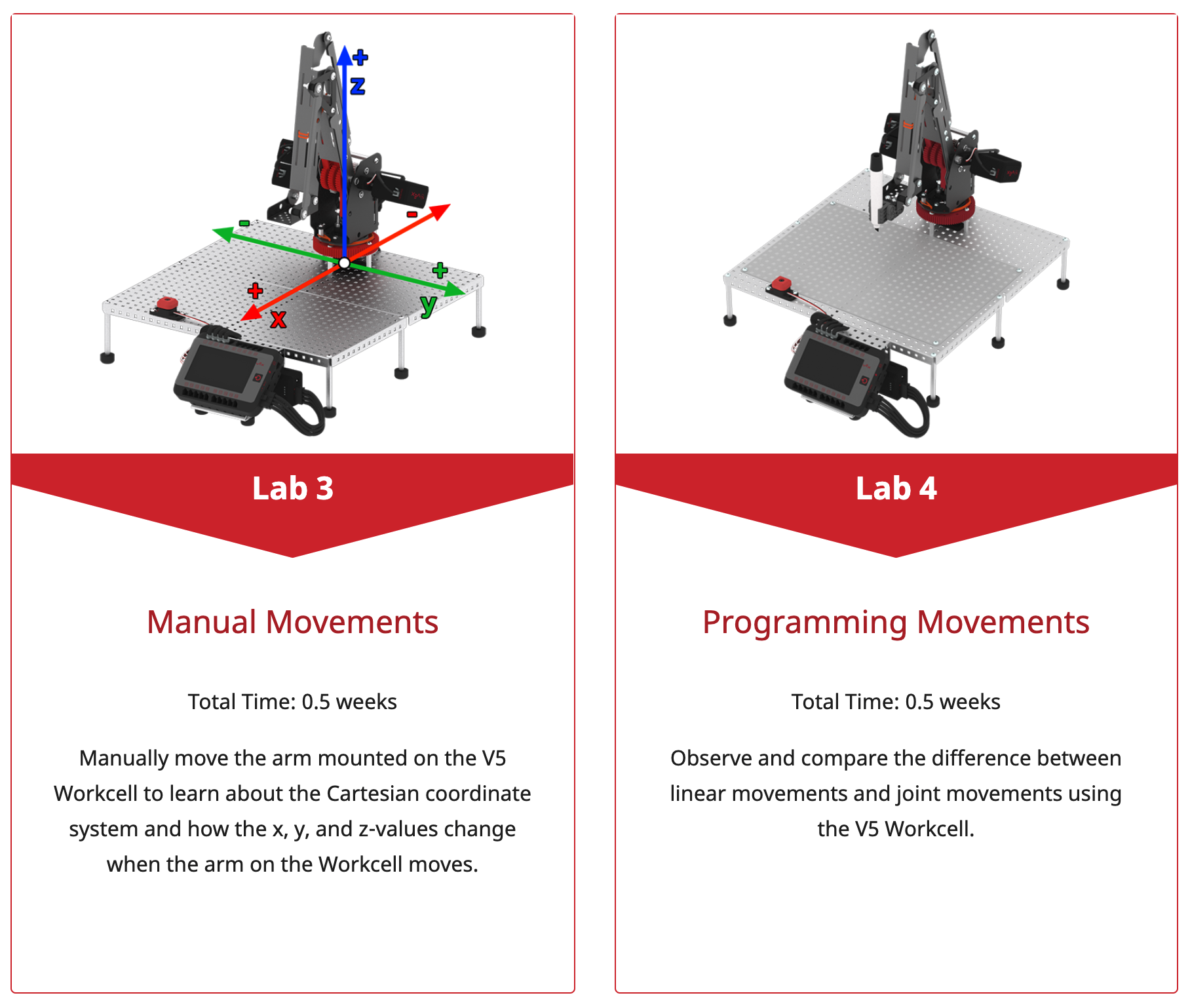 +
z
-
-
+
+
x
y

Lab 3

Manual Movements

Total Time: 0.5 weeks

Manually move the arm mounted on the V5 Workcell to learn about the Cartesian coordinate system and how the x, y, and z-values change when the arm on the Workcell moves.

Lab 4

Programming Movements

Total Time: 0.5 weeks

Observe and compare the difference between linear movements and joint movements using the V5 Workcell.