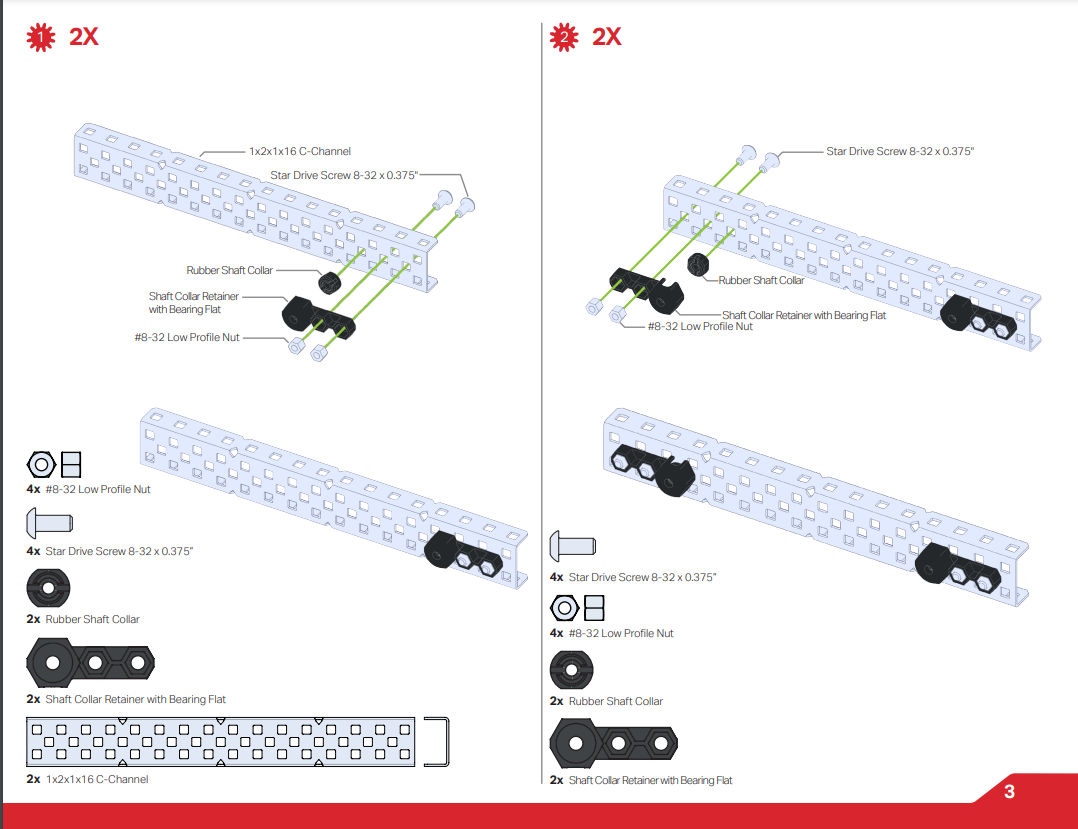 1 2X

1x2x1x16 C-Channel
Star Drive Screw 8-32 x 0.375"
Rubber Shaft Collar
Shaft Collar Retainer with Bearing Flat
#8-32 Low Profile Nut

4x #8-32 Low Profile Nut
4x Star Drive Screw 8-32 x 0.375"
2x Rubber Shaft Collar
2x Shaft Collar Retainer with Bearing Flat
2x 1x2x1x16 C-Channel

2 2X

Star Drive Screw 8-32 x 0.375"
Rubber Shaft Collar
Shaft Collar Retainer with Bearing Flat
#8-32 Low Profile Nut

4x Star Drive Screw 8-32 x 0.375"
4x #8-32 Low Profile Nut
2x Rubber Shaft Collar
2x Shaft Collar Retainer with Bearing Flat

3