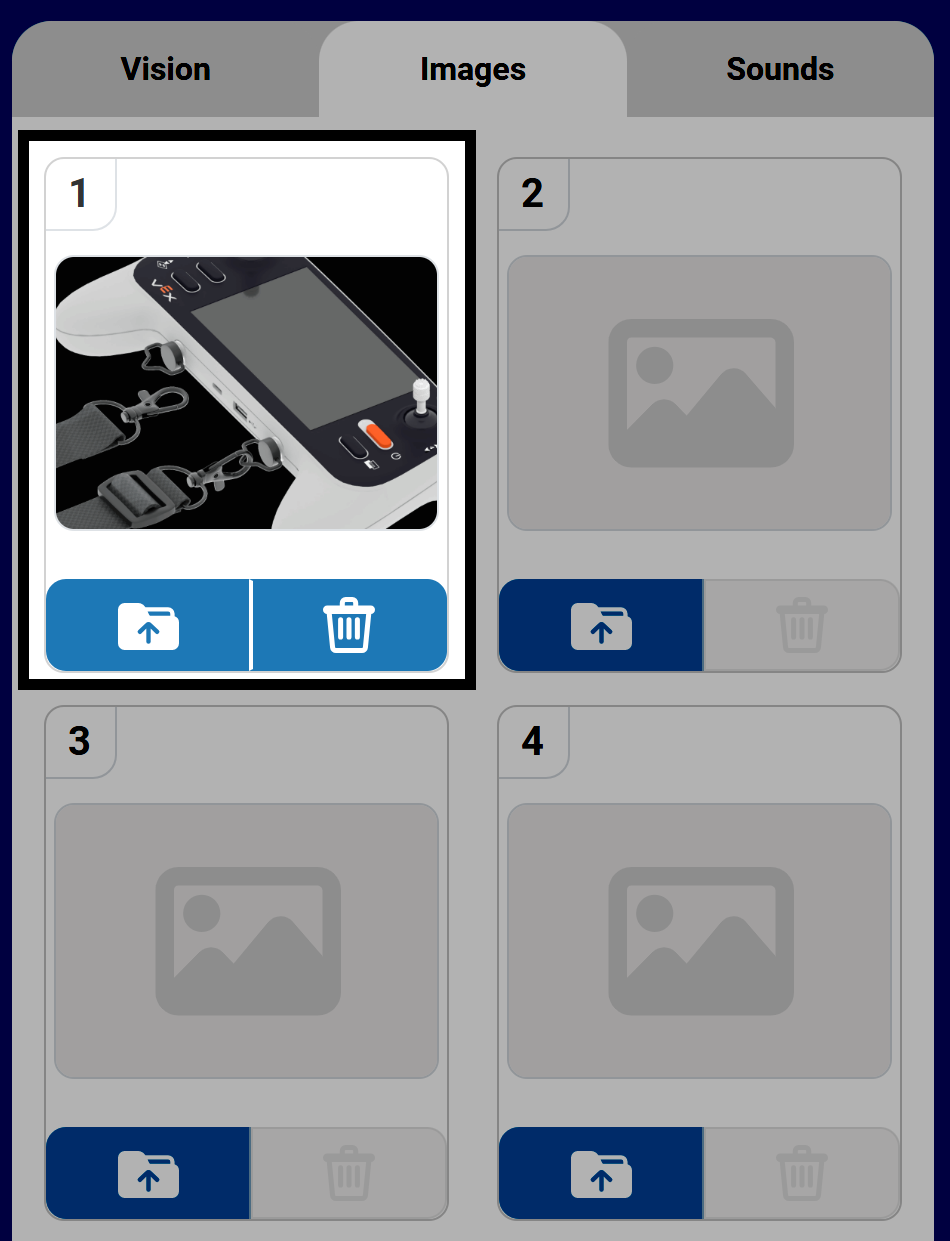 Vision
Images
Sounds

1

VEX

2

3

4