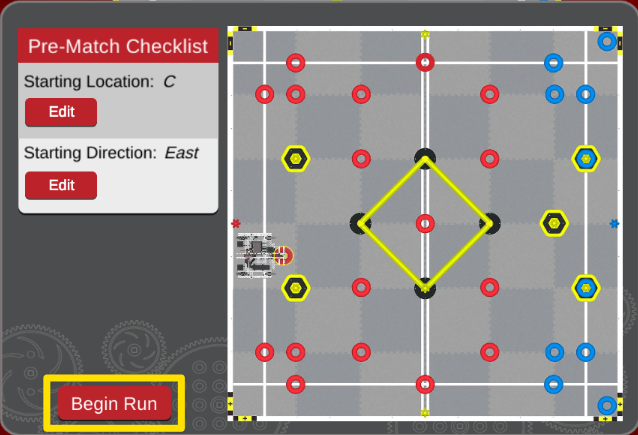 Pre-Match Checklist
Starting Location: C
Edit
Starting Direction: East
Edit
Begin Run