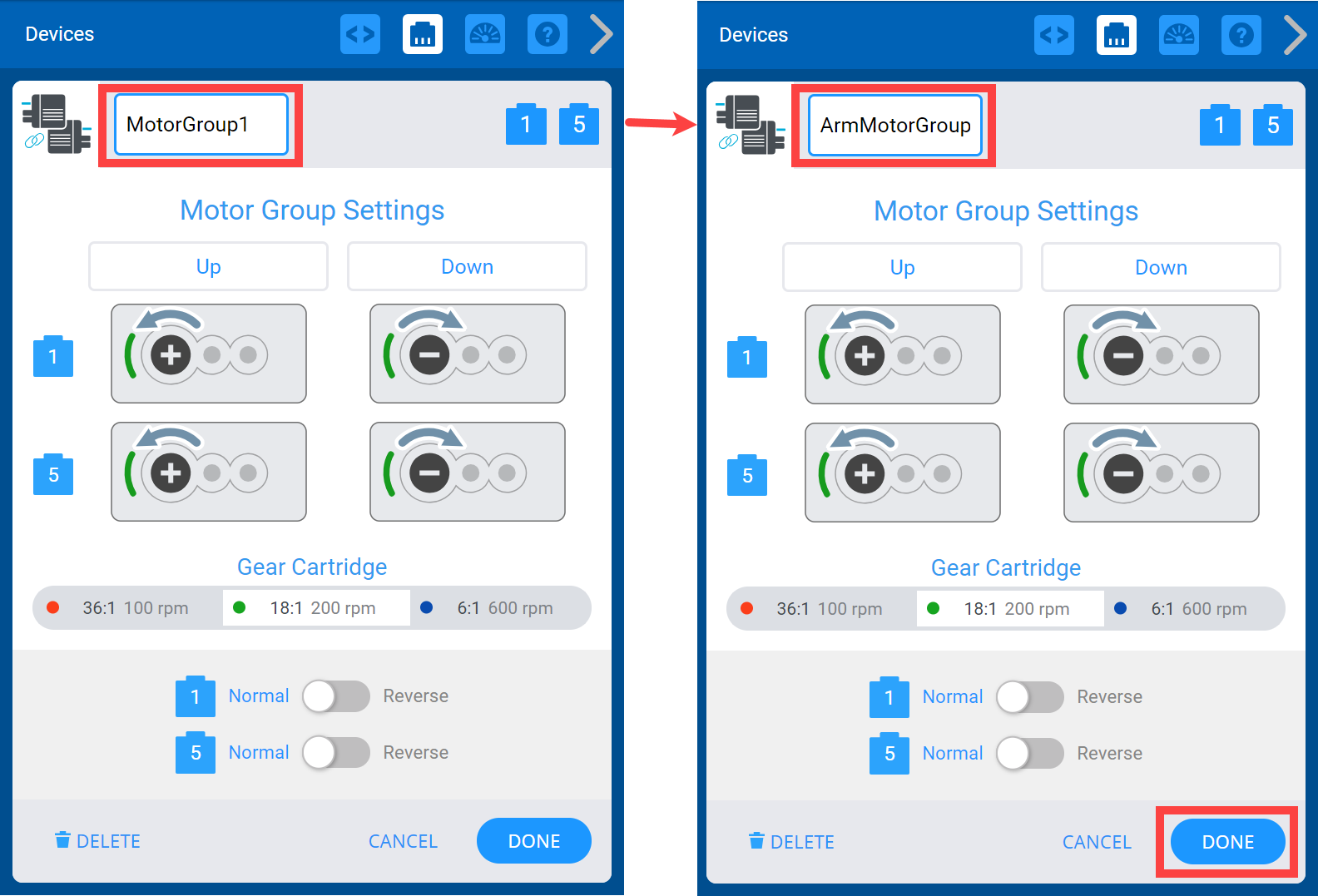 Devices

MotorGroup1

1 5

Motor Group Settings

Up

Down

1

5

Gear Cartridge

36:1 100 rpm

18:1 200 rpm

6:1 600 rpm

1 Normal Reverse

5 Normal Reverse

DELETE

CANCEL

DONE

Devices

ArmMotorGroup

1 5

Motor Group Settings

Up

Down

1

5

Gear Cartridge

36:1 100 rpm

18:1 200 rpm

6:1 600 rpm

1 Normal Reverse

5 Normal Reverse

DELETE

CANCEL

DONE