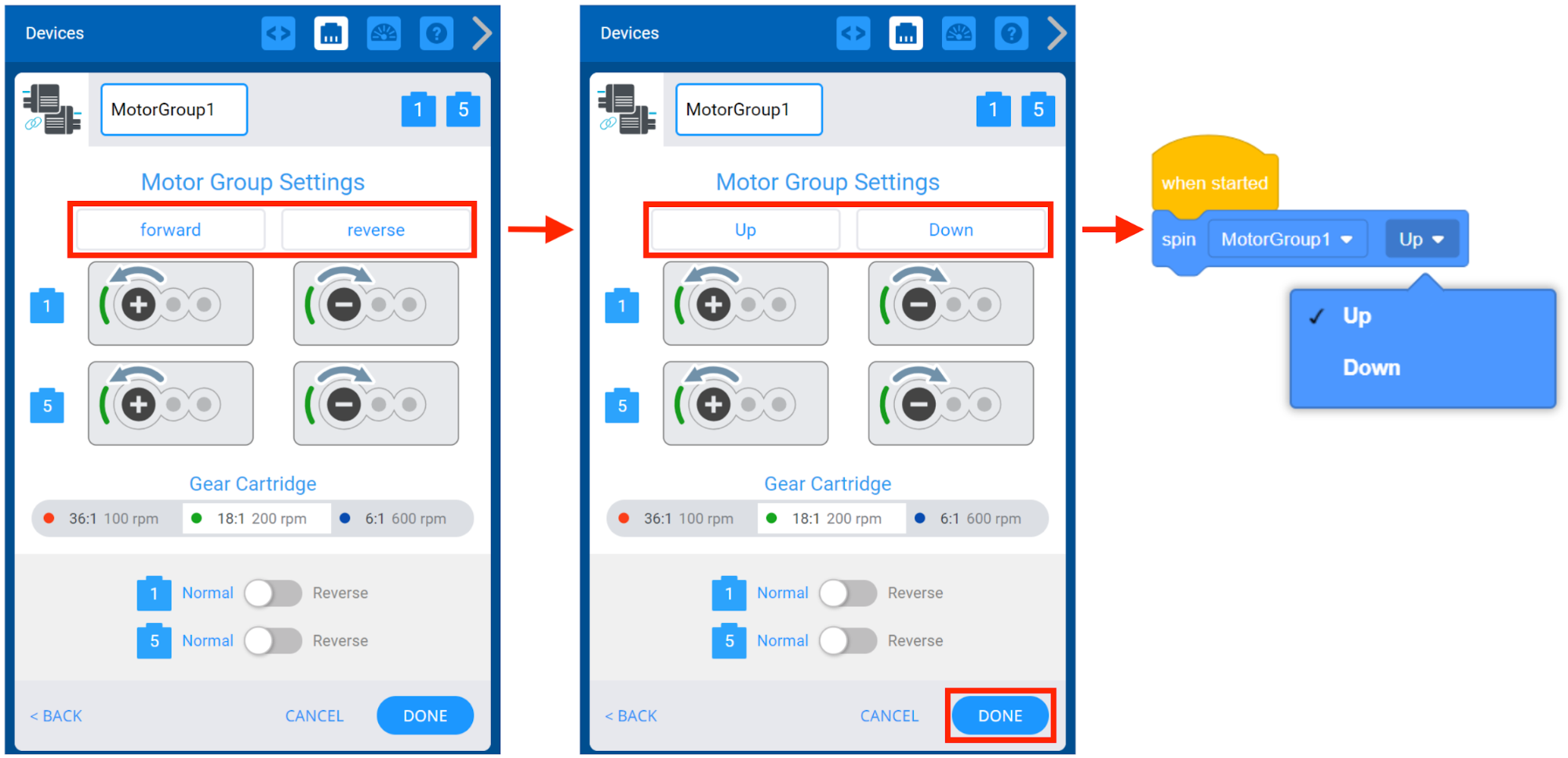 Devices

MotorGroup1

1 5

Motor Group Settings

forward reverse

1

5

Gear Cartridge

36:1 100 rpm 18:1 200 rpm 6:1 600 rpm

1 Normal Reverse

5 Normal Reverse

< BACK CANCEL DONE

Devices

MotorGroup1

1 5

Motor Group Settings

Up Down

1

5

Gear Cartridge

36:1 100 rpm 18:1 200 rpm 6:1 600 rpm

1 Normal Reverse

5 Normal Reverse

< BACK CANCEL DONE

when started

spin MotorGroup1 Up

✓ Up

Down