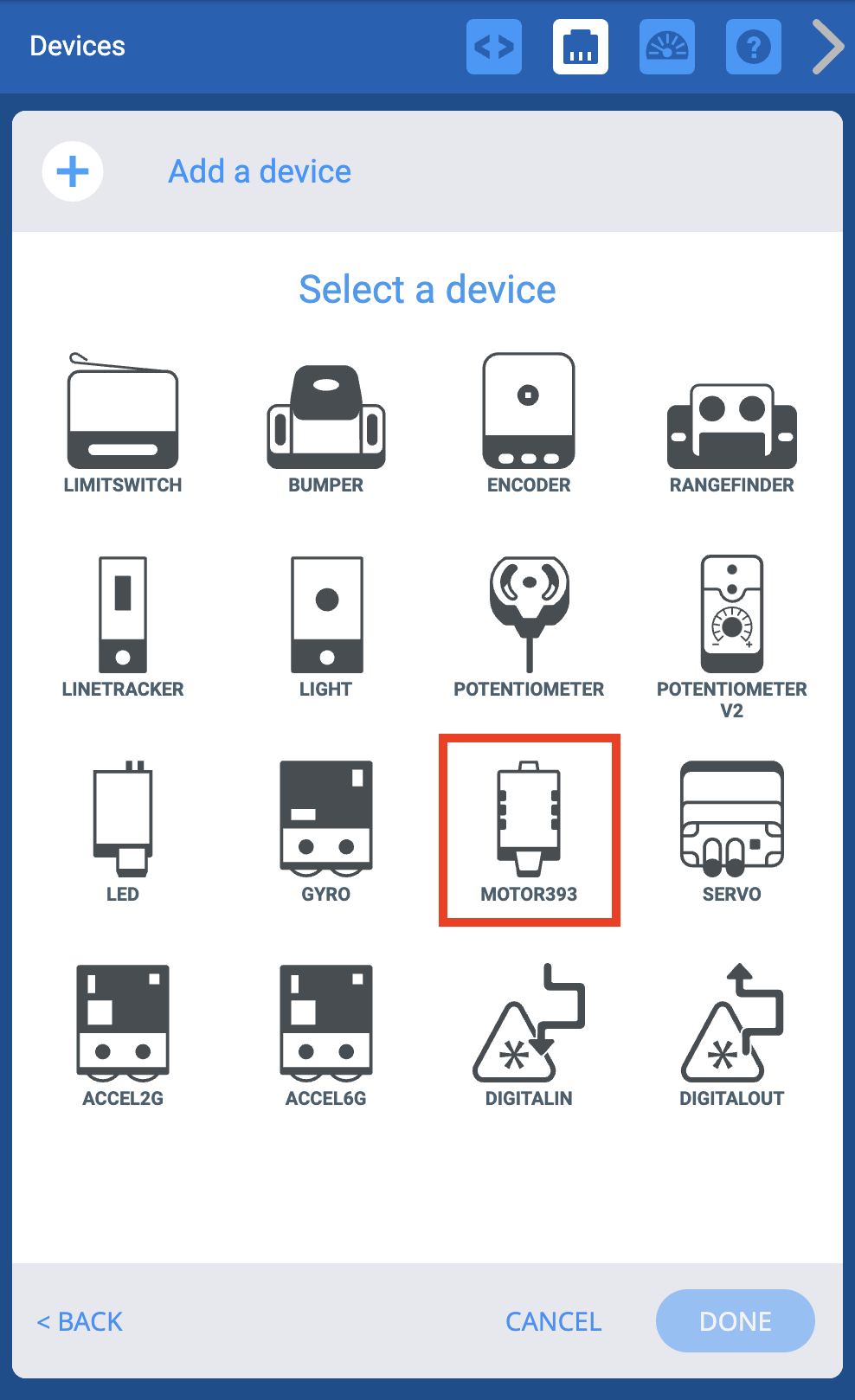 Devices

Add a device

Select a device

LIMITSWITCH
BUMPER
ENCODER
RANGEFINDER
LINETRACKER
LIGHT
POTENTIOMETER
POTENTIOMETER V2
LED
GYRO
MOTOR393
SERVO
ACCEL2G
ACCEL6G
DIGITALIN
DIGITALOUT

< BACK
CANCEL
DONE