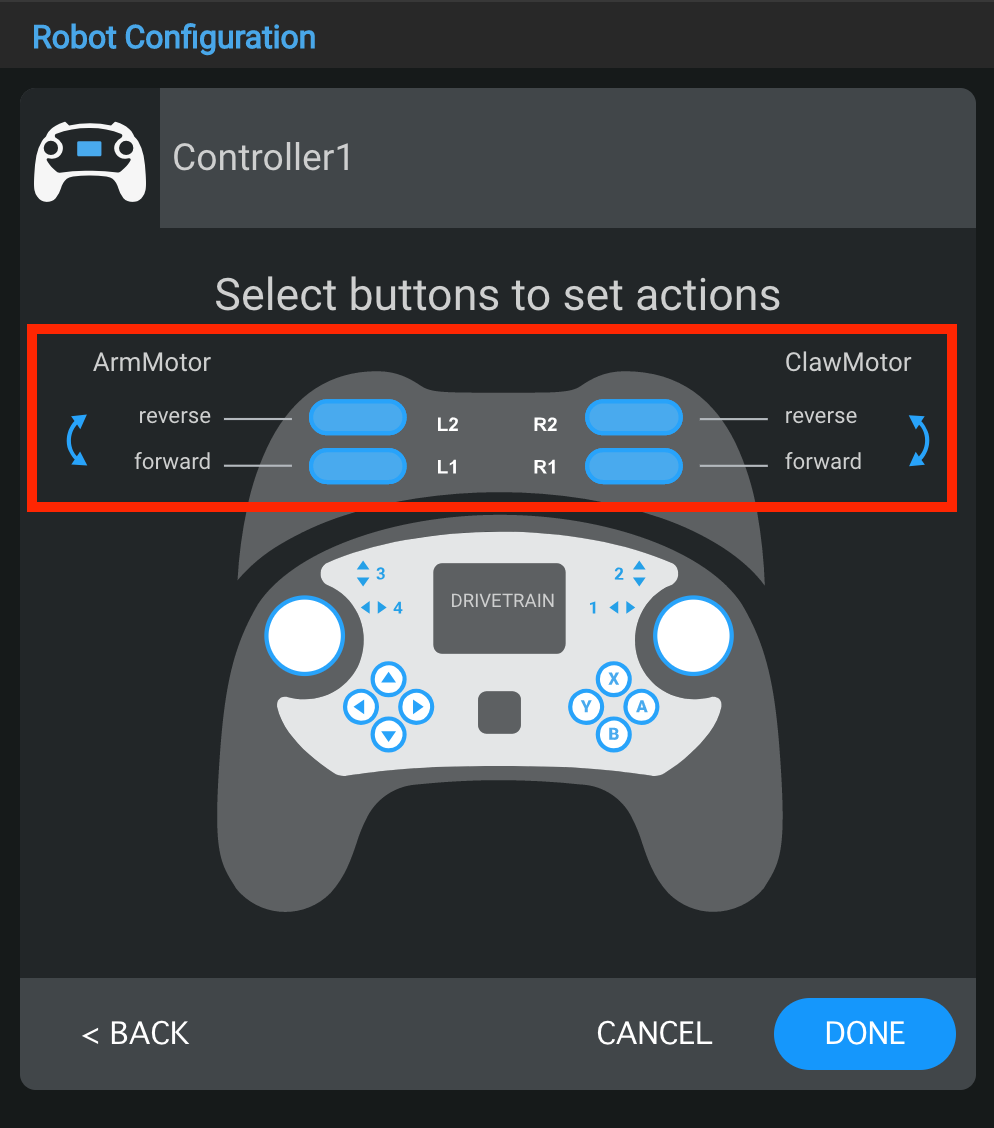 Robot Configuration

Controller1

Select buttons to set actions

ArmMotor

reverse

forward

L2

L1

R2

R1

ClawMotor

reverse

forward

3

4

DRIVETRAIN

2

1

X

Y

A

B

< BACK

CANCEL

DONE