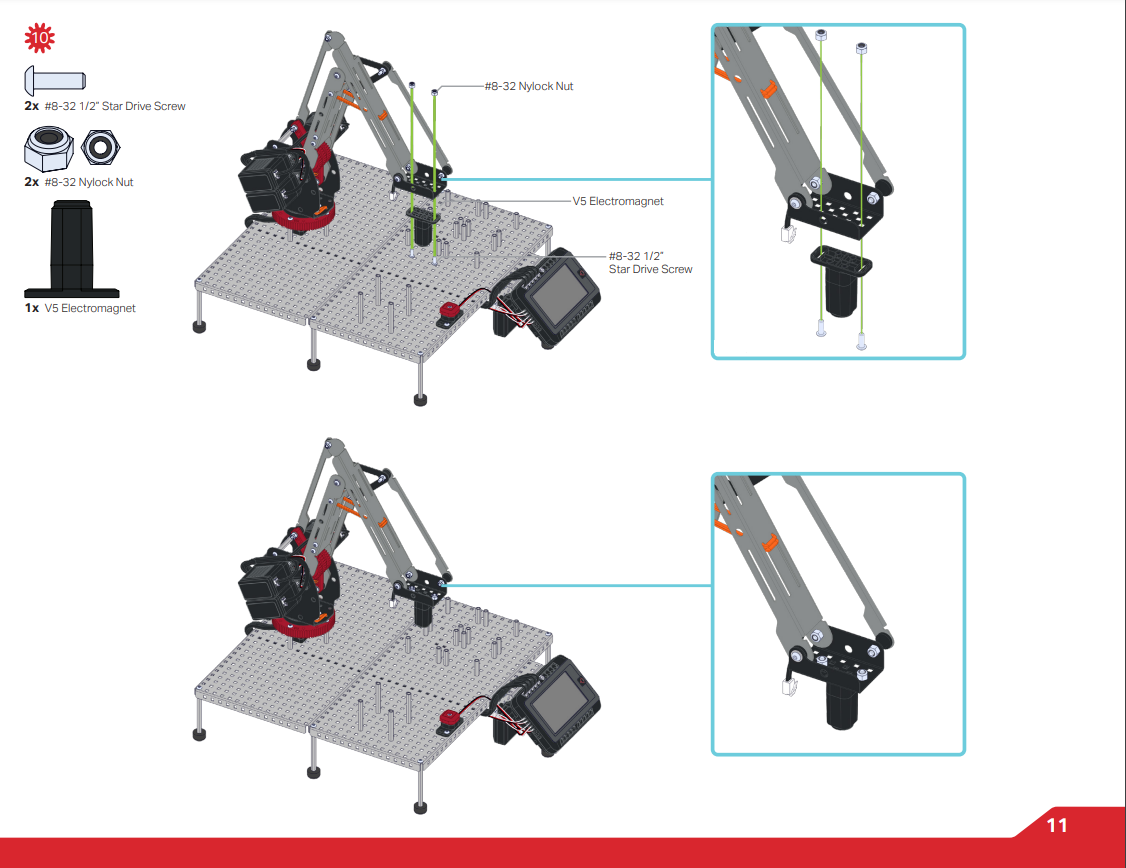 10

2x #8-32 1/2" Star Drive Screw

2x #8-32 Nylock Nut

1x V5 Electromagnet

#8-32 Nylock Nut

V5 Electromagnet

#8-32 1/2" Star Drive Screw

11