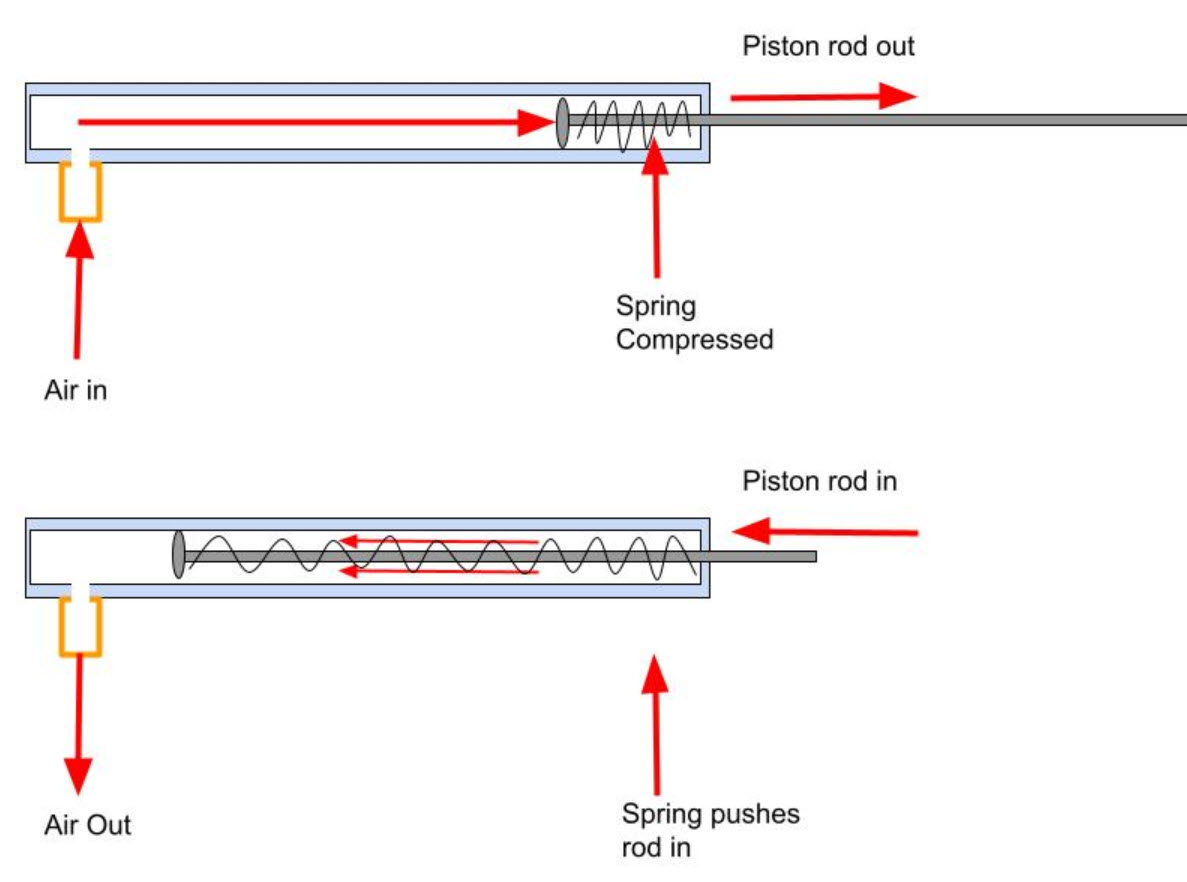 Piston rod out

Spring Compressed

Air in

Piston rod in

Air Out

Spring pushes rod in