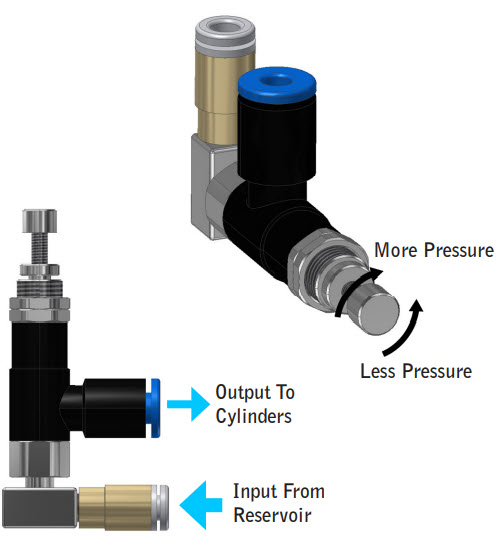 More Pressure

Less Pressure

Output To Cylinders

Input From Reservoir