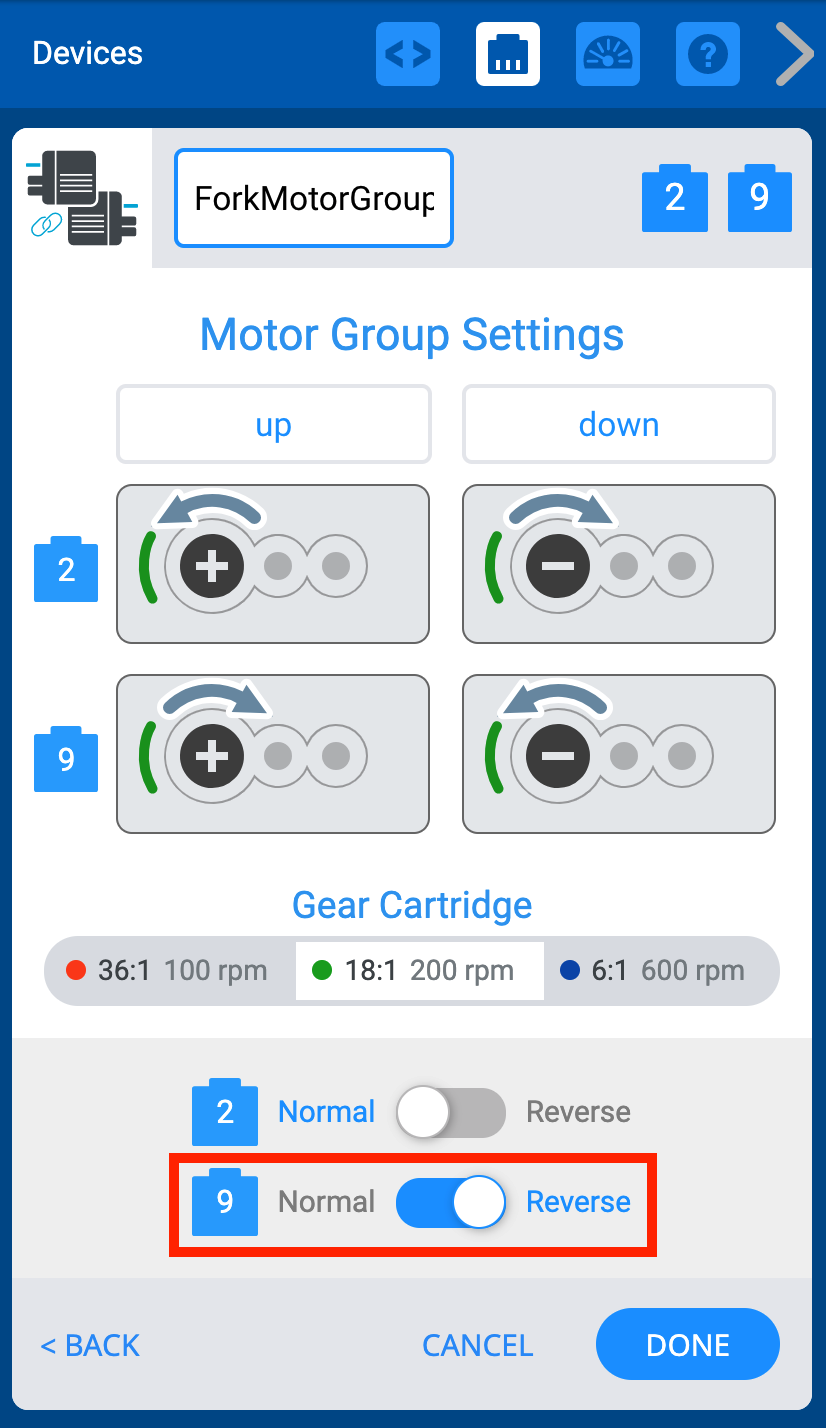 Devices

ForkMotorGroup

2 9

Motor Group Settings

up

down

2

9

Gear Cartridge

36:1 100 rpm

18:1 200 rpm

6:1 600 rpm

2 Normal Reverse

9 Normal Reverse

< BACK

CANCEL

DONE