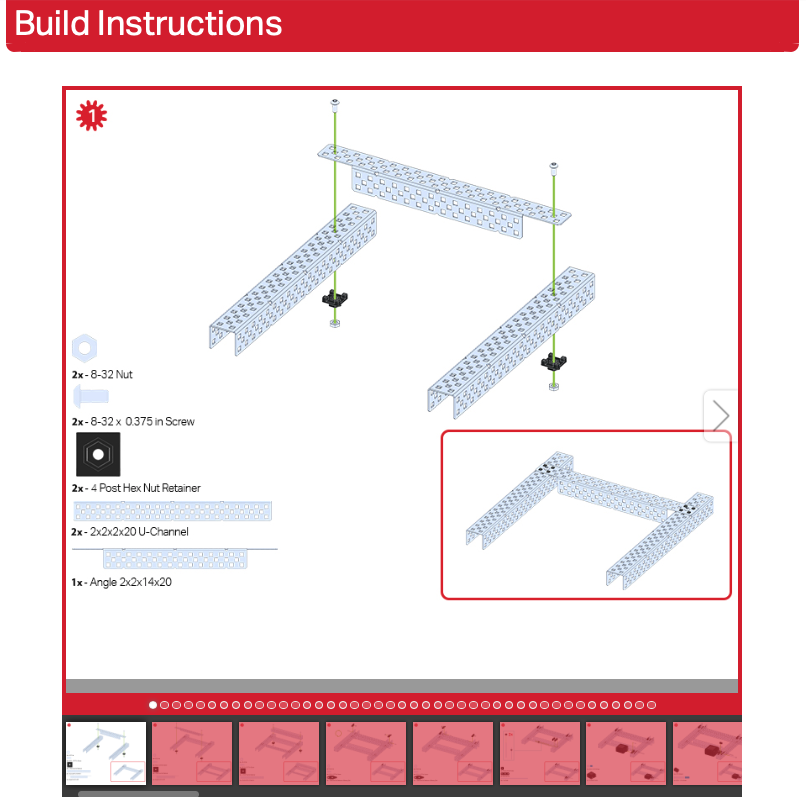 Build Instructions

1

2x - 8-32 Nut

2x - 8-32 x 0.375 in Screw

2x - 4 Post Hex Nut Retainer

2x - 2x2x2x20 U-Channel

1x - Angle 2x2x14x20