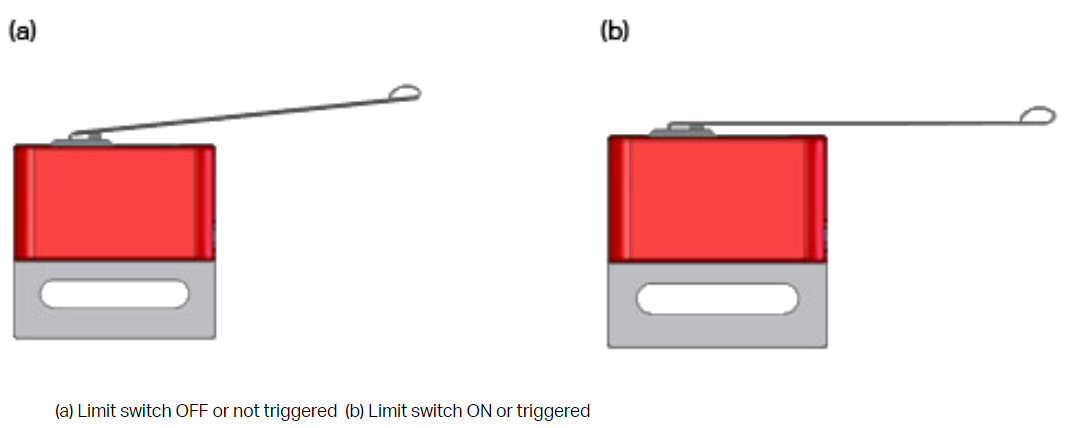 (a)

(b)

(a) Limit switch OFF or not triggered (b) Limit switch ON or triggered