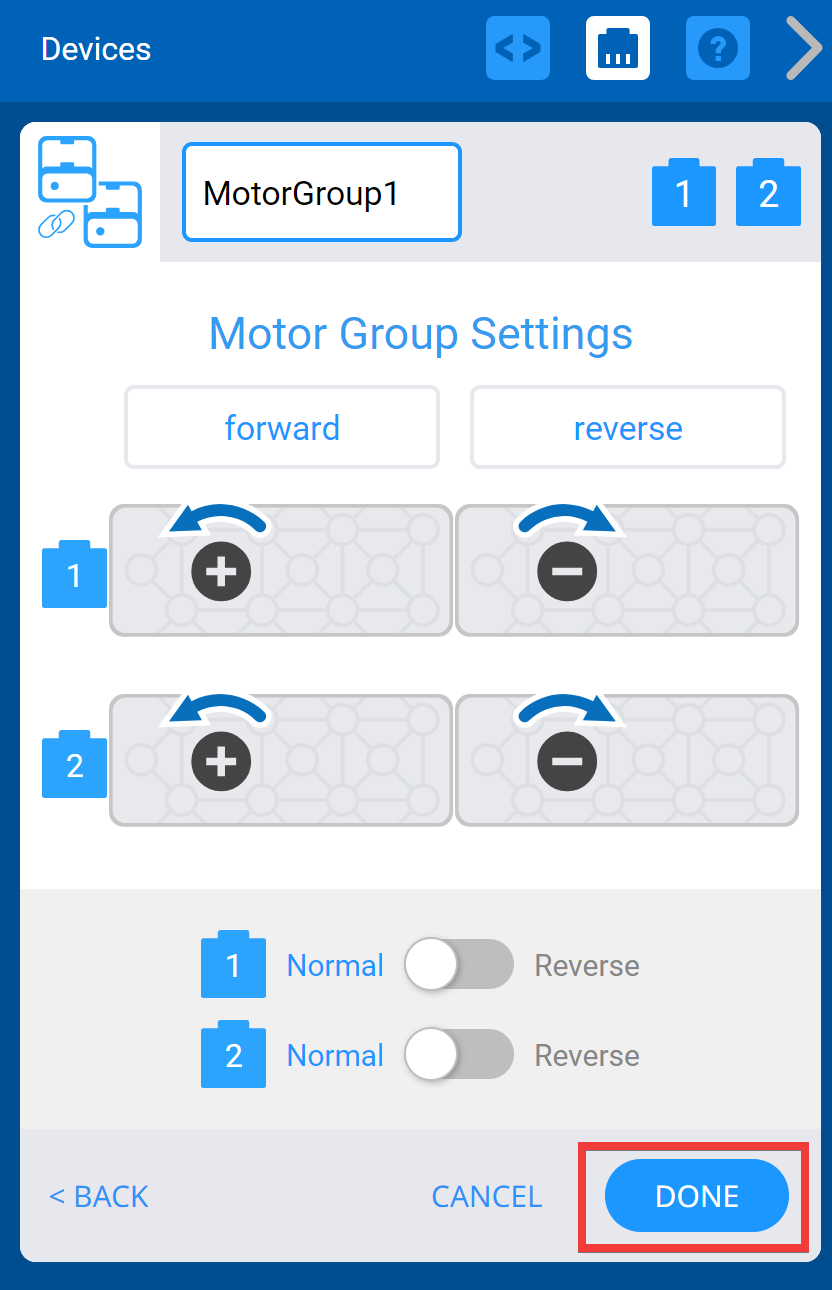 Devices

MotorGroup1

1 2

Motor Group Settings

forward

reverse

1

2

1 Normal Reverse

2 Normal Reverse

< BACK

CANCEL

DONE