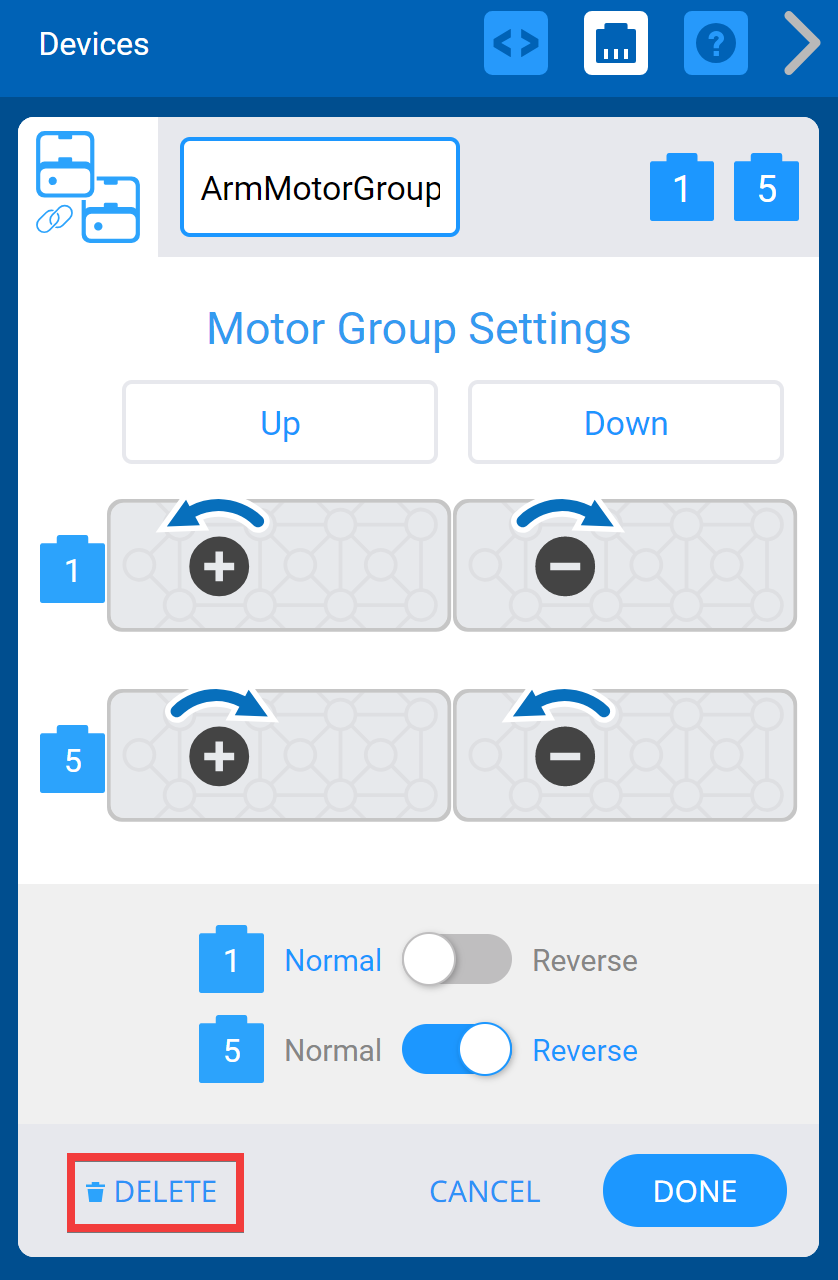 Devices

ArmMotorGroup

1 5

Motor Group Settings

Up

Down

1

5

1 Normal Reverse

5 Normal Reverse

DELETE

CANCEL

DONE