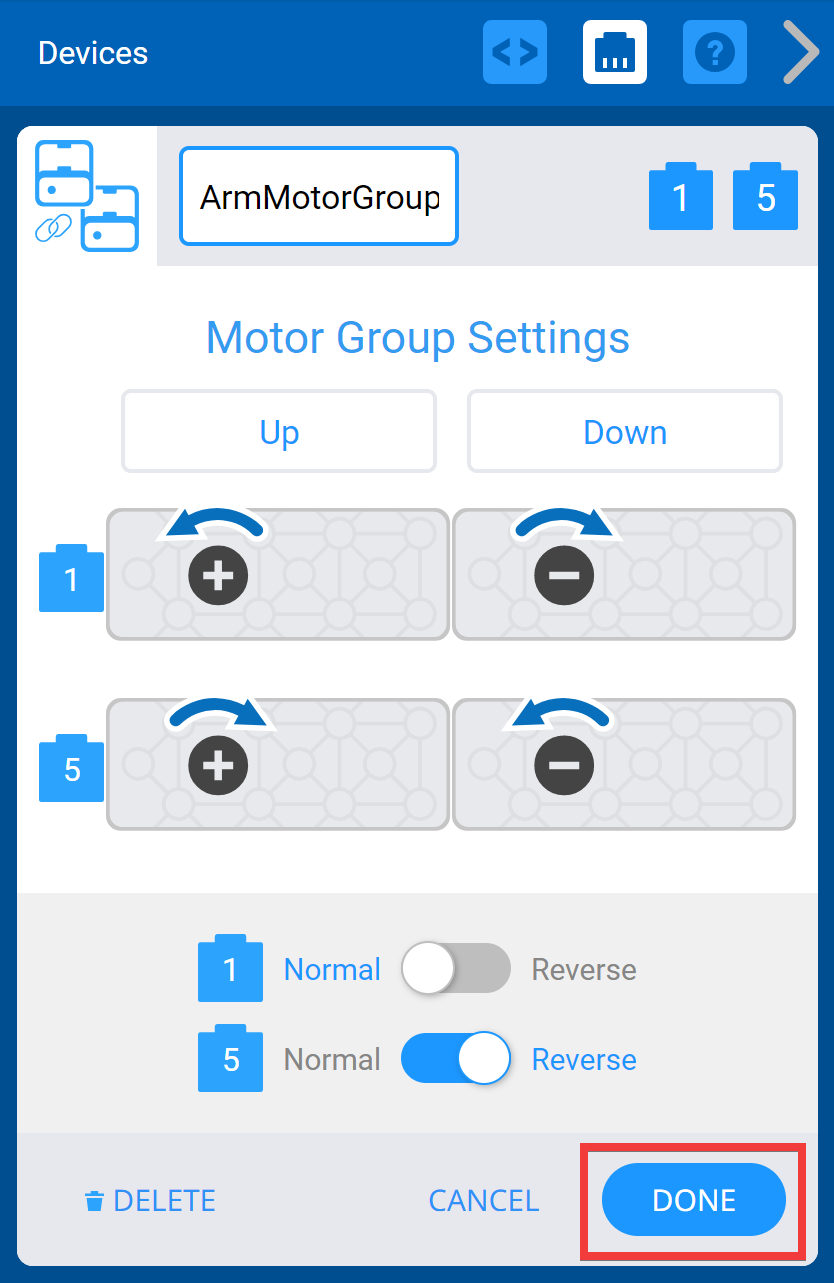 Devices

ArmMotorGroup

1 5

Motor Group Settings

Up

Down

1

5

1 Normal Reverse

5 Normal Reverse

DELETE

CANCEL

DONE