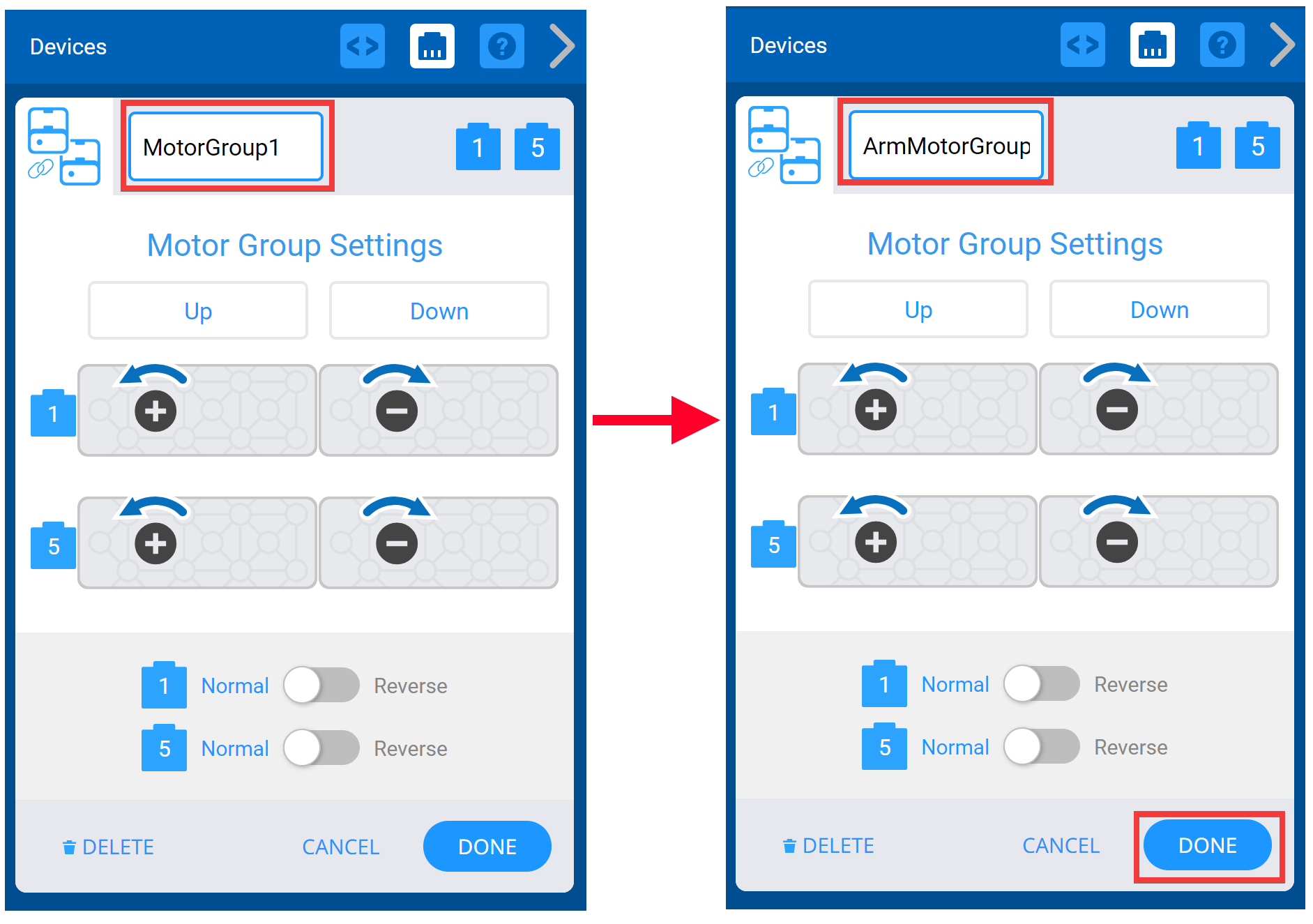 Devices

MotorGroup1

1 5

Motor Group Settings

Up

Down

1

5

1 Normal Reverse

5 Normal Reverse

DELETE

CANCEL

DONE

Devices

ArmMotorGroup

1 5

Motor Group Settings

Up

Down

1

5

1 Normal Reverse

5 Normal Reverse

DELETE

CANCEL

DONE