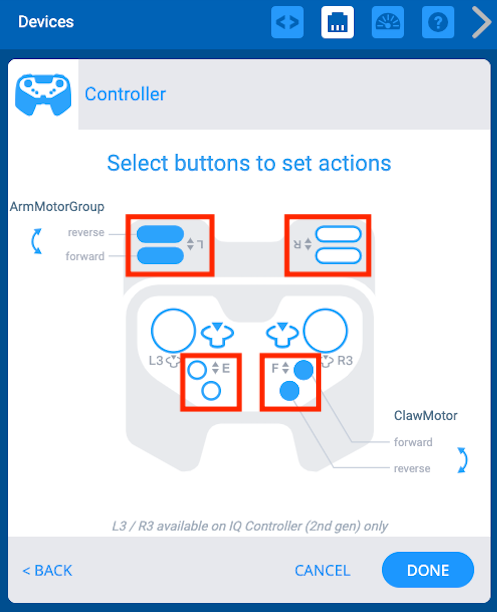 Devices

Controller

Select buttons to set actions

ArmMotorGroup

reverse

forward

L

R

L3

E

F

R3

ClawMotor

forward

reverse

L3 / R3 available on IQ Controller (2nd gen) only

< BACK

CANCEL

DONE