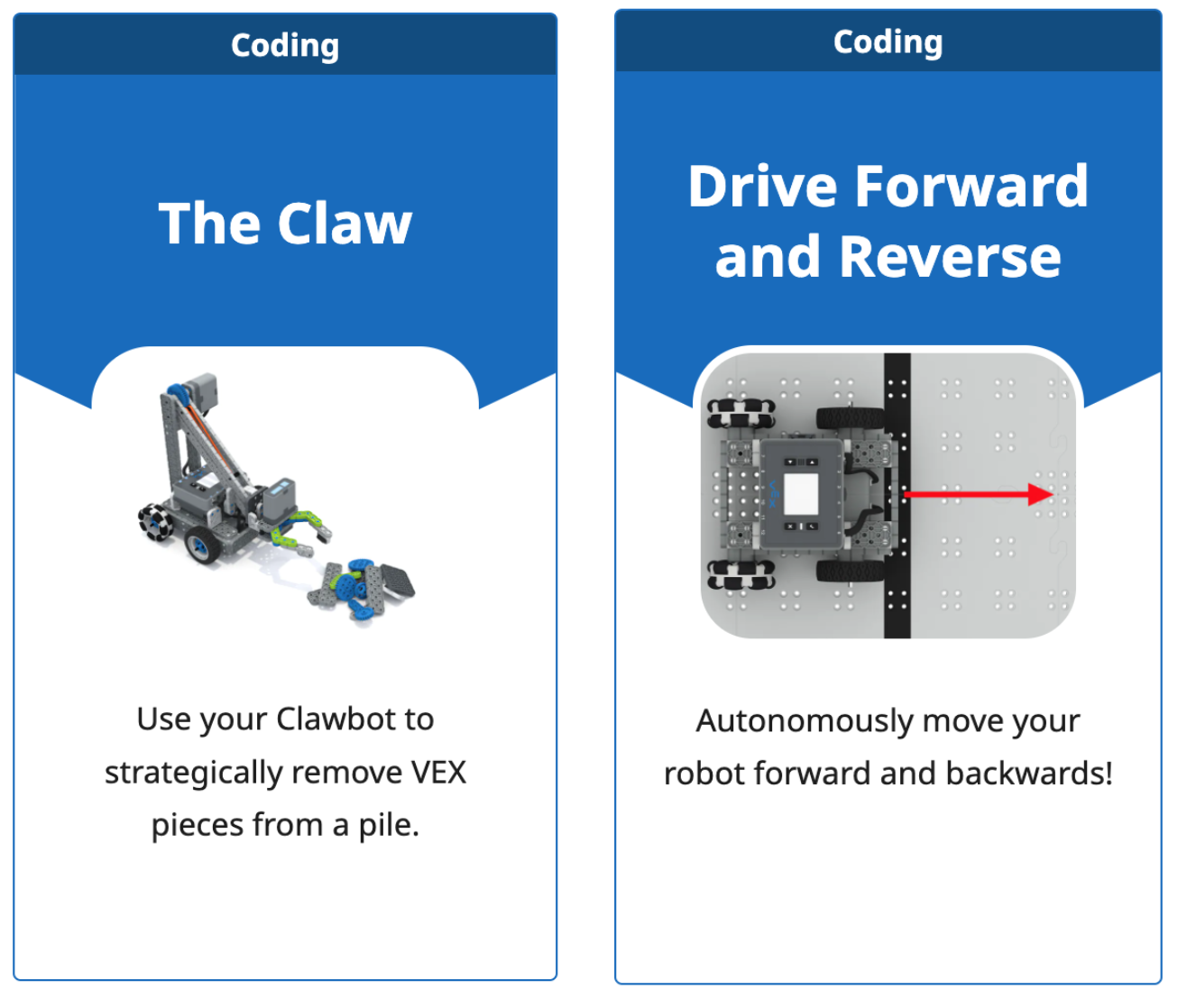 Coding

The Claw

Use your Clawbot to strategically remove VEX pieces from a pile.

Coding

Drive Forward and Reverse

Autonomously move your robot forward and backwards!