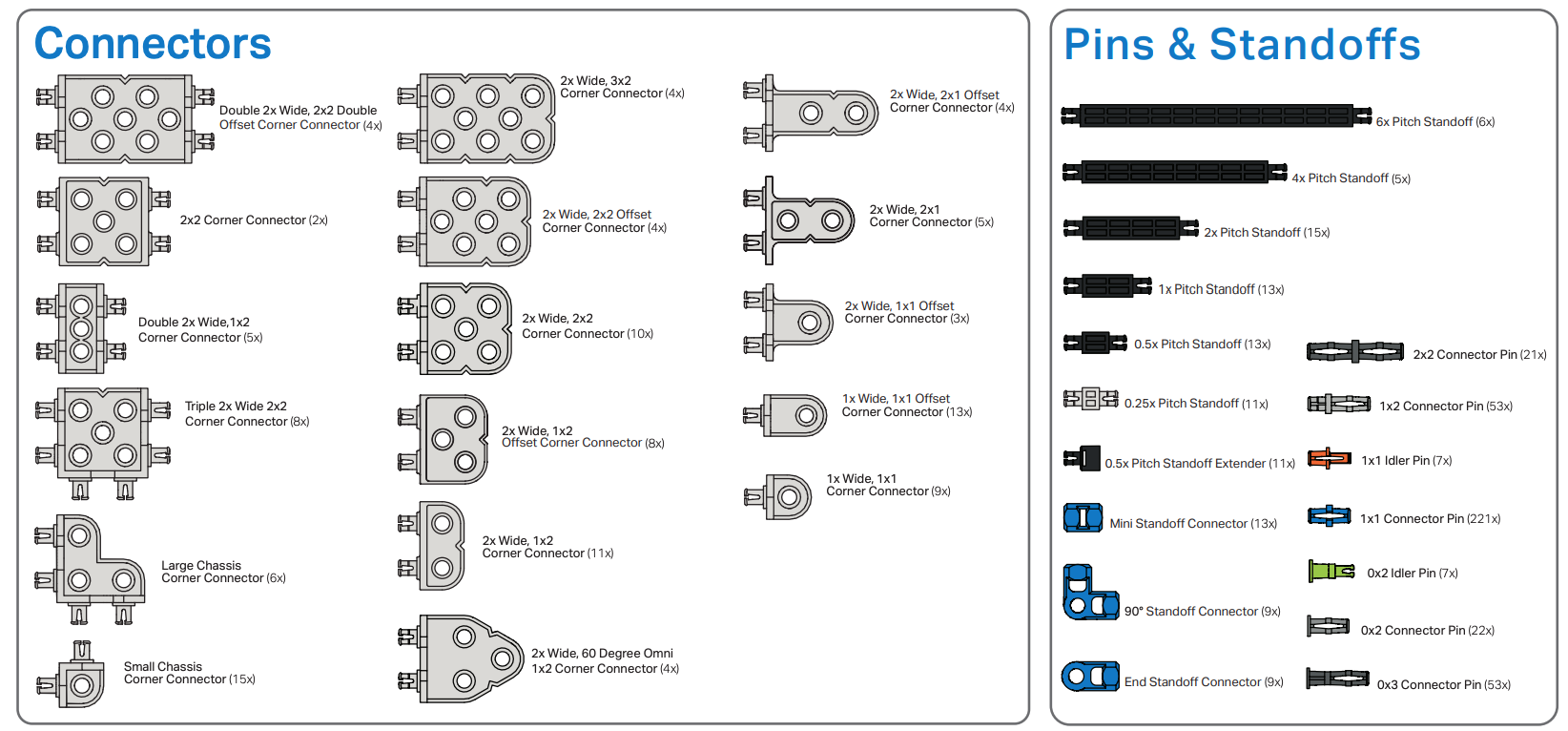 Connectors

Double 2x Wide, 2x2 Double Offset Corner Connector (4x)

2x2 Corner Connector (2x)

Double 2x Wide,1x2 Corner Connector (5x)

Triple 2x Wide 2x2 Corner Connector (8x)

Large Chassis Corner Connector (6x)

Small Chassis Corner Connector (15x)

2x Wide, 3x2 Corner Connector (4x)

2x Wide, 2x2 Offset Corner Connector (4x)

2x Wide, 2x2 Corner Connector (10x)

2x Wide, 1x2 Offset Corner Connector (8x)

2x Wide, 1x2 Corner Connector (11x)

2x Wide, 60 Degree Omni 1x2 Corner Connector (4x)

2x Wide, 2x1 Offset Corner Connector (4x)

2x Wide, 2x1 Corner Connector (5x)

2x Wide, 1x1 Offset Corner Connector (3x)

1x Wide, 1x1 Offset Corner Connector (13x)

1x Wide, 1x1 Corner Connector (9x)

Pins & Standoffs

6x Pitch Standoff (6x)

4x Pitch Standoff (5x)

2x Pitch Standoff (15x)

1x Pitch Standoff (13x)

0.5x Pitch Standoff (13x)

0.25x Pitch Standoff (11x)

0.5x Pitch Standoff Extender (11x)

Mini Standoff Connector (13x)

90° Standoff Connector (9x)

End Standoff Connector (9x)

2x2 Connector Pin (21x)

1x2 Connector Pin (53x)

1x1 Idler Pin (7x)

1x1 Connector Pin (221x)

0x2 Idler Pin (7x)

0x2 Connector Pin (22x)

0x3 Connector Pin (53x)