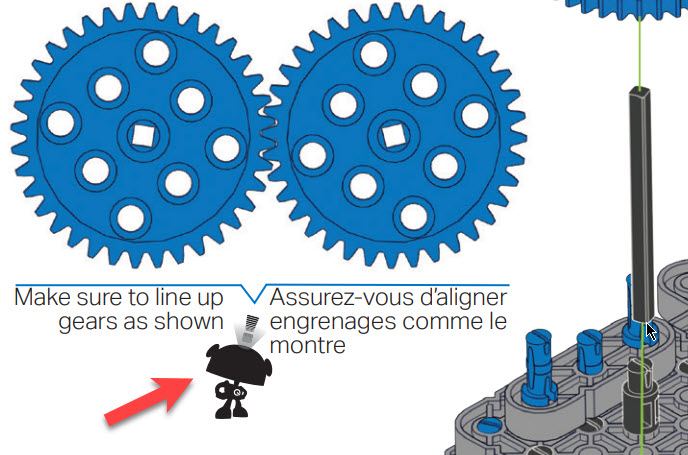 Make sure to line up gears as shown

Assurez-vous d'aligner engrenages comme le montre