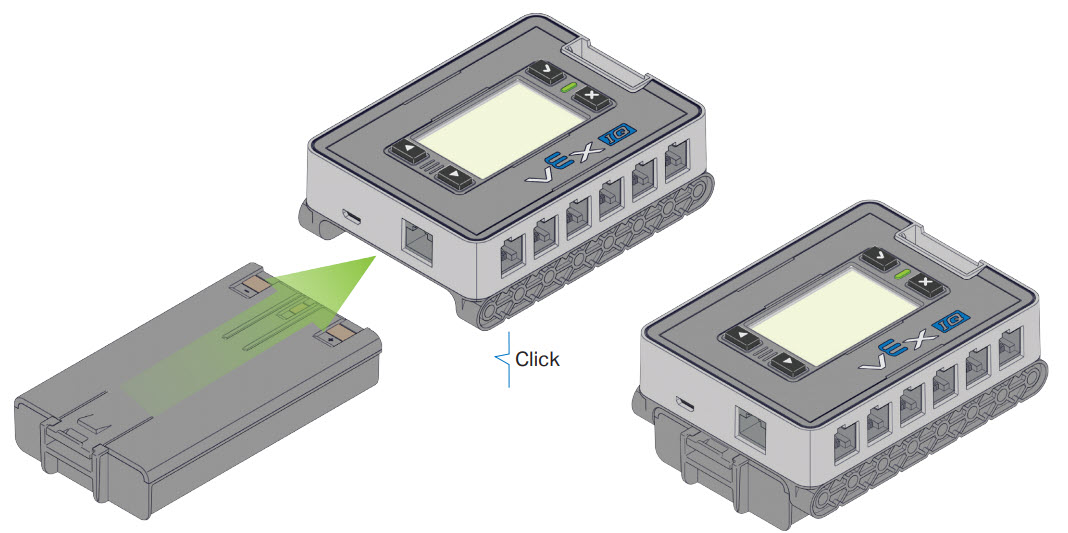 VEX IQ

Click

VEX IQ