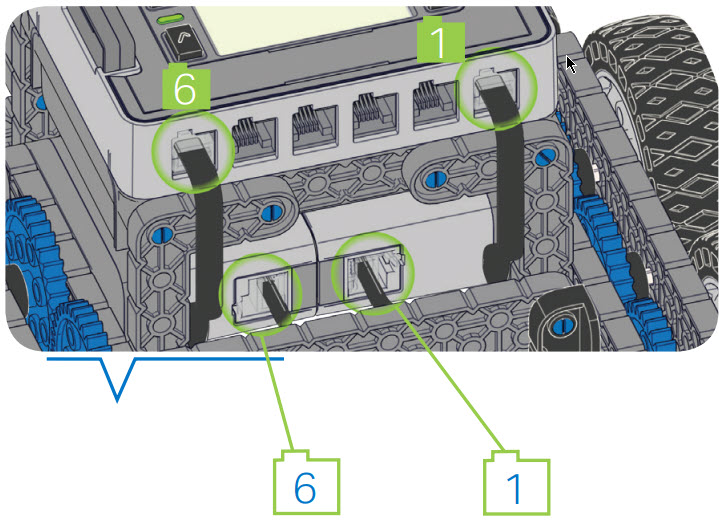 6
1
6
1