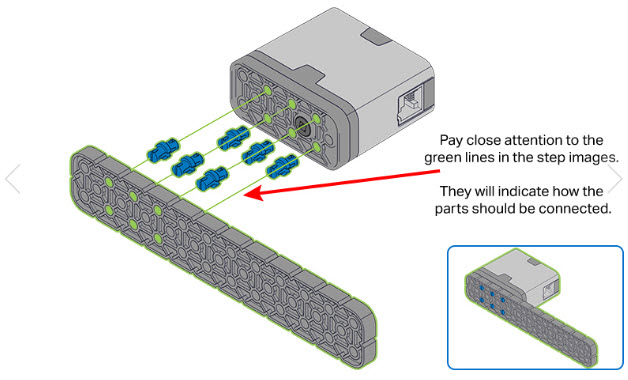 Pay close attention to the green lines in the step images.

They will indicate how the parts should be connected.