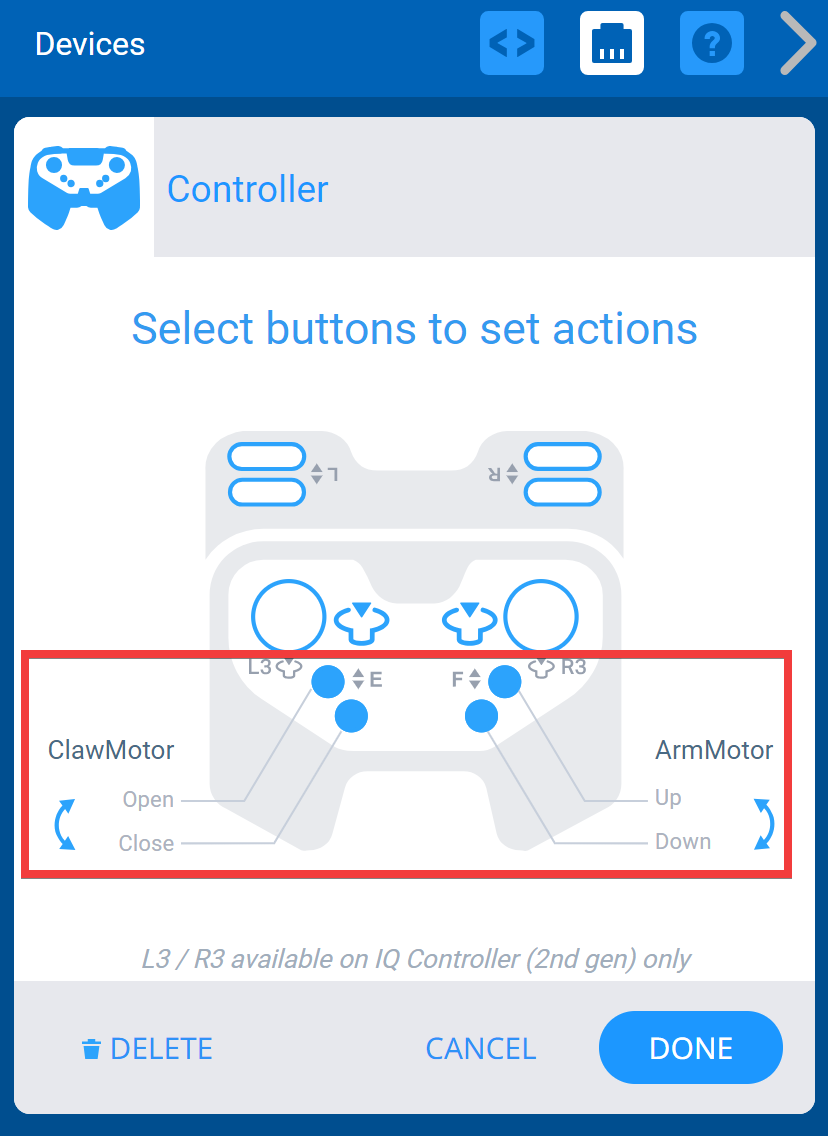 Devices

Controller

Select buttons to set actions

L
R
L3
E
F
R3

ClawMotor
Open
Close

ArmMotor
Up
Down

L3 / R3 available on IQ Controller (2nd gen) only

DELETE
CANCEL
DONE