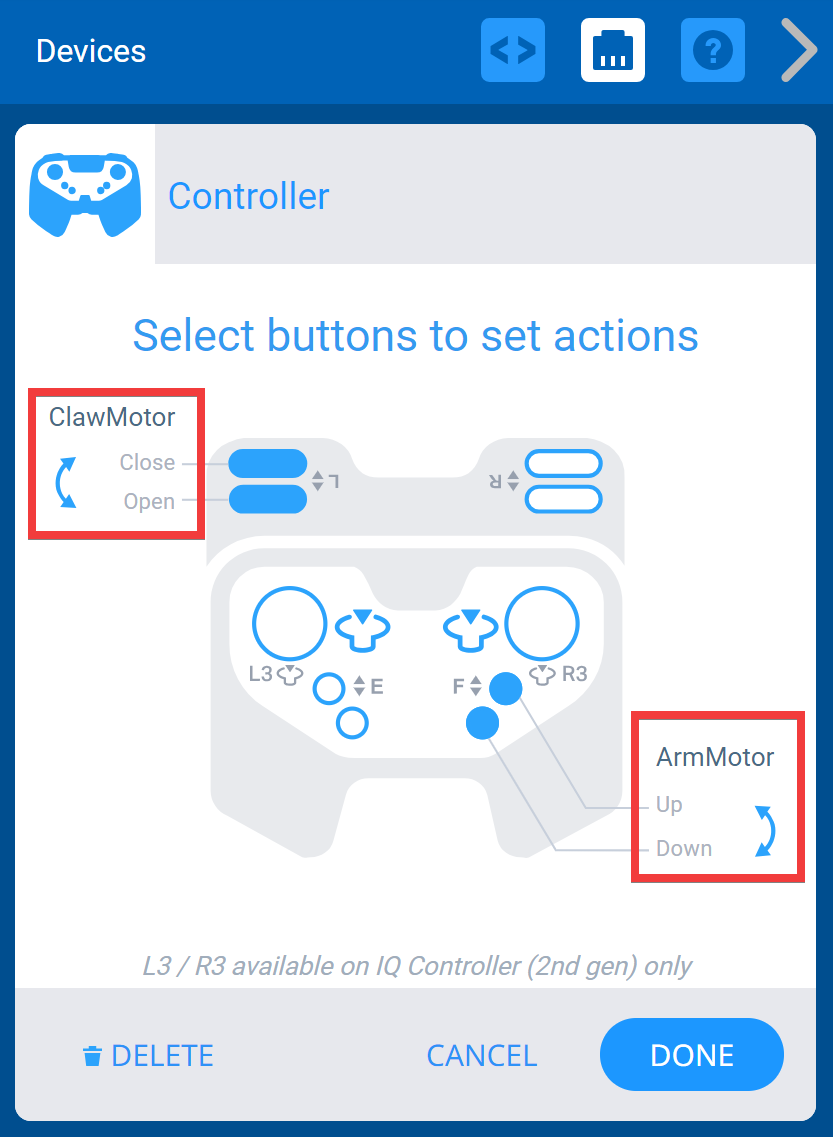 Devices

Controller

Select buttons to set actions

ClawMotor
Close
Open

L
R

L3
E
F
R3

ArmMotor
Up
Down

L3 / R3 available on IQ Controller (2nd gen) only

DELETE
CANCEL
DONE