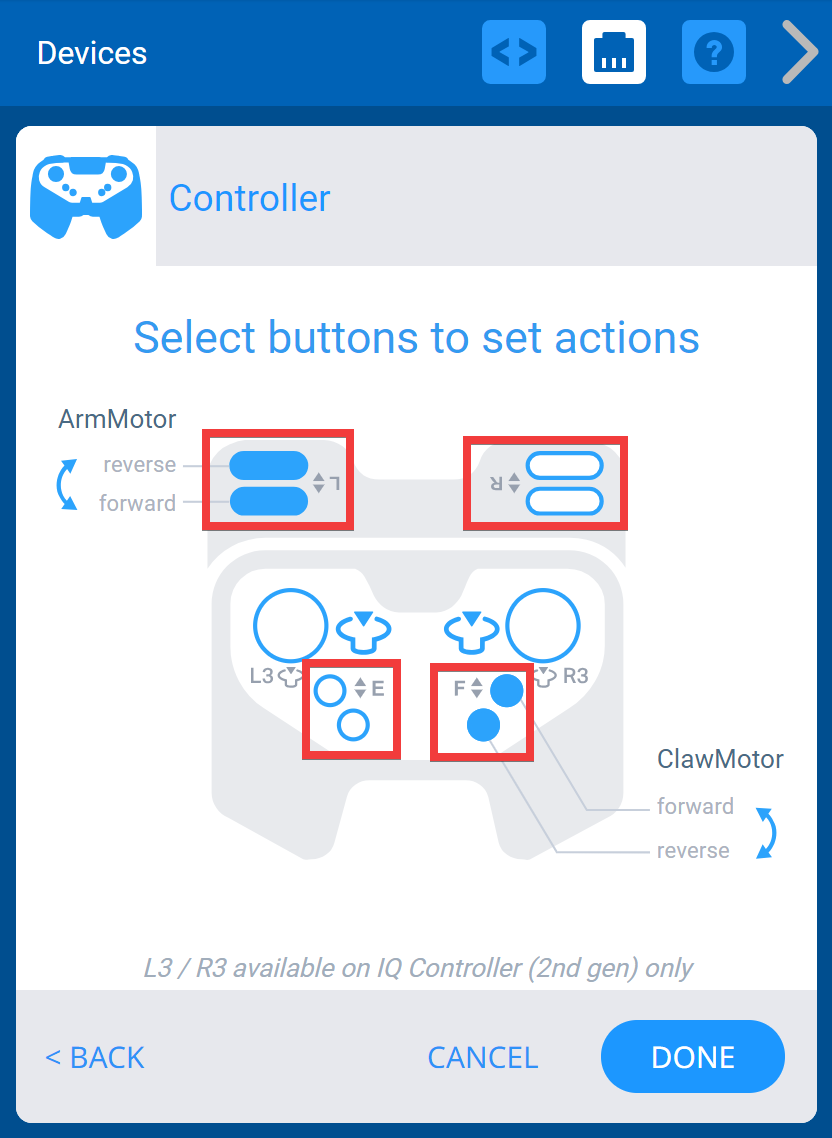 Devices

Controller

Select buttons to set actions

ArmMotor
reverse
forward
L
R
L3
E
F
R3

ClawMotor
forward
reverse

L3 / R3 available on IQ Controller (2nd gen) only

< BACK
CANCEL
DONE