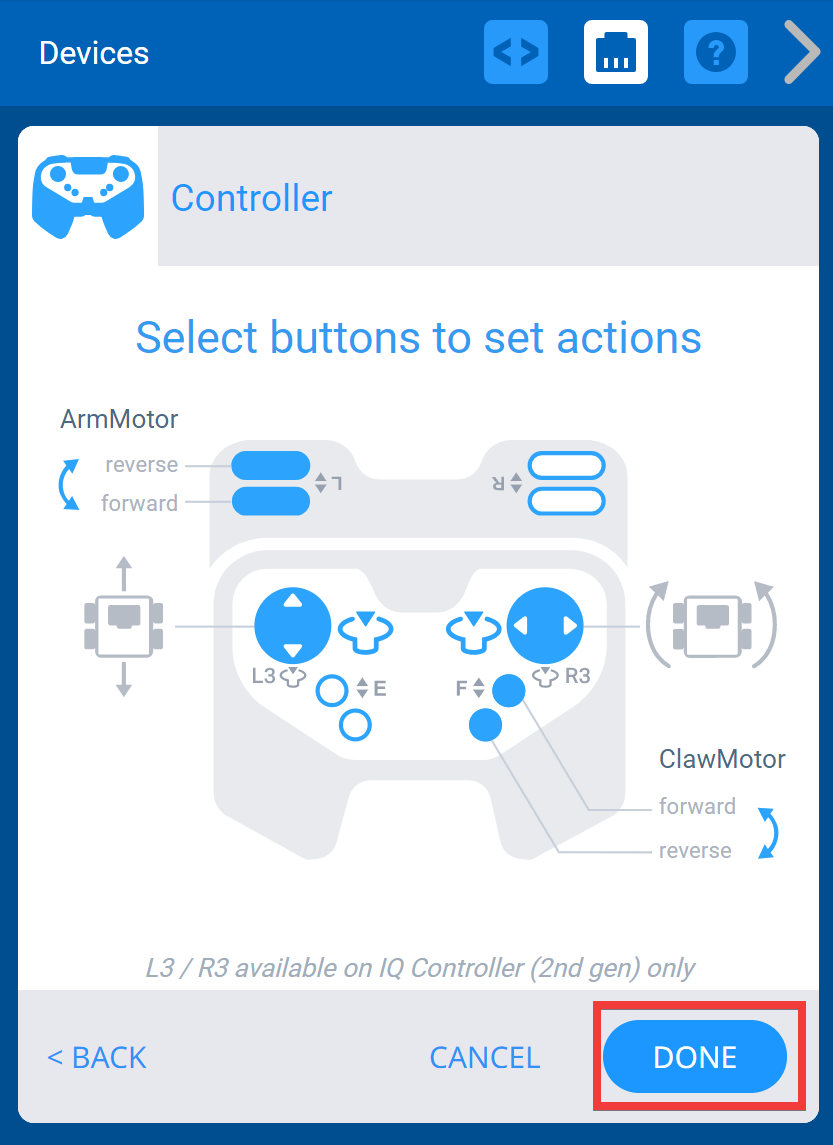 Devices

Controller

Select buttons to set actions

ArmMotor

reverse

forward

L

R

L3

E

F

R3

ClawMotor

forward

reverse

L3 / R3 available on IQ Controller (2nd gen) only

< BACK

CANCEL

DONE