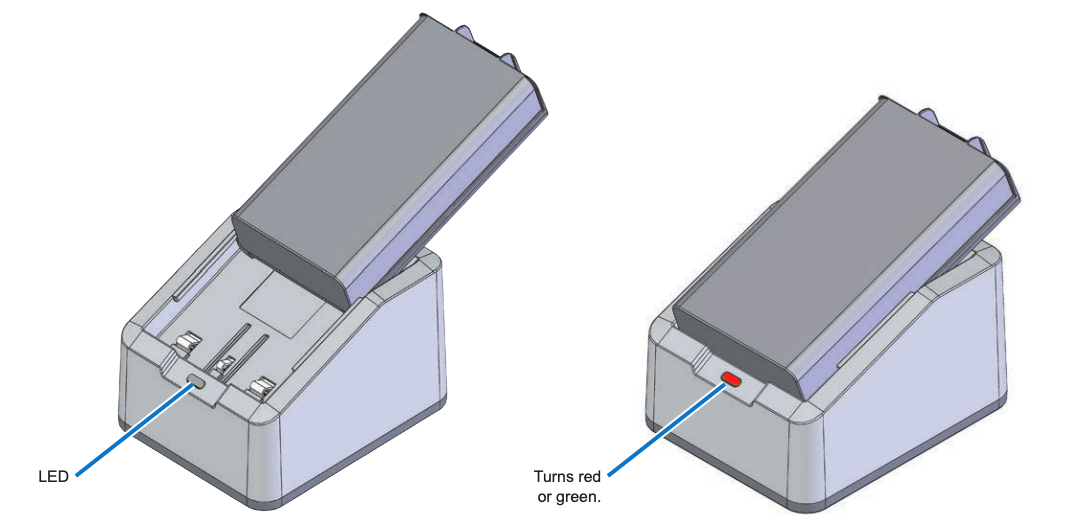 LED

Turns red or green.