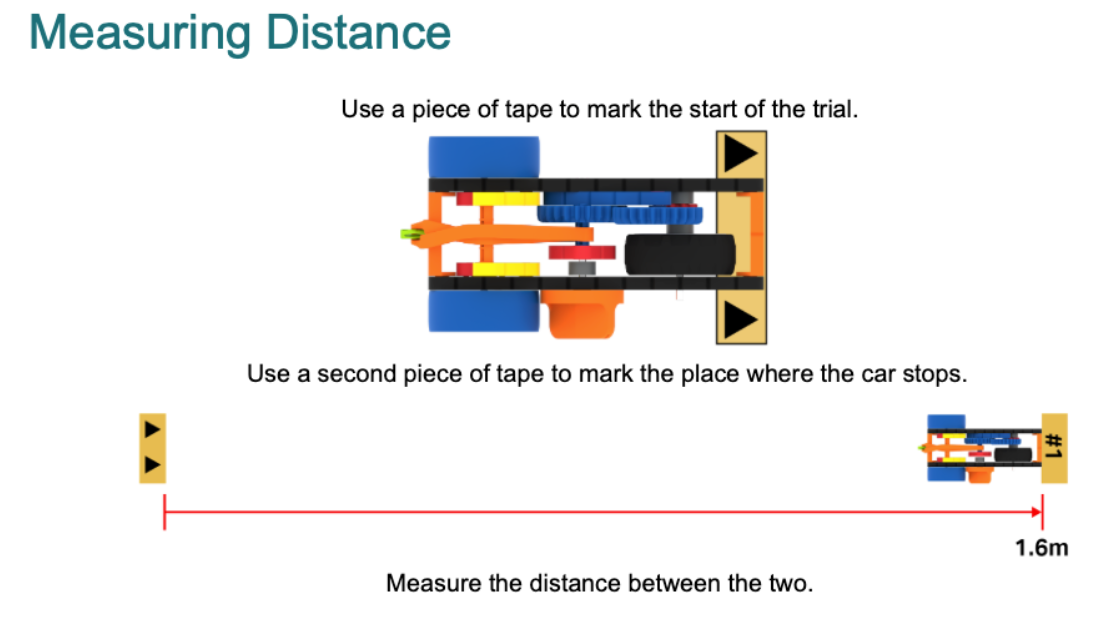 Measuring Distance

Use a piece of tape to mark the start of the trial.

Use a second piece of tape to mark the place where the car stops.

#1

1.6m

Measure the distance between the two.