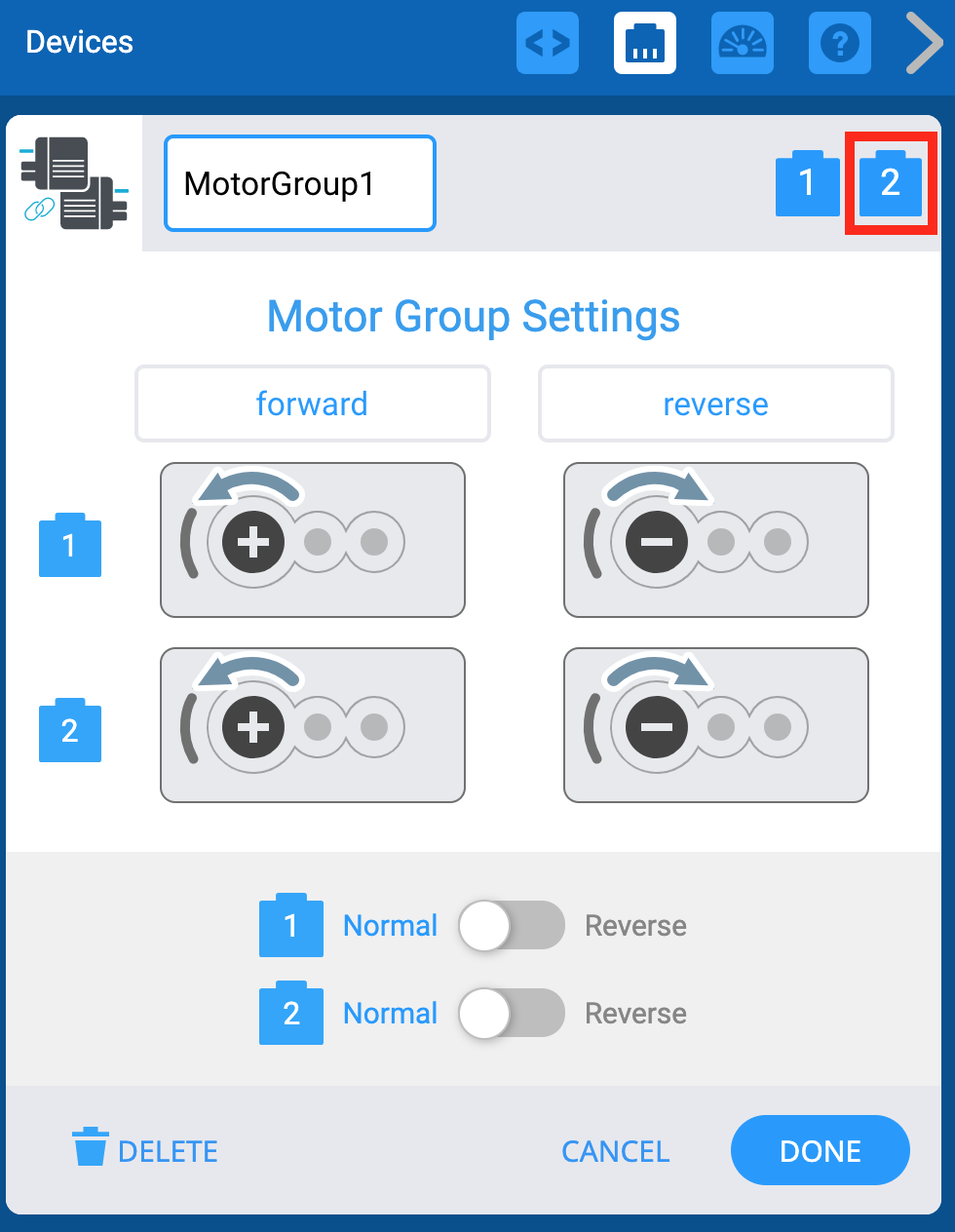 Devices

MotorGroup1

1 2

Motor Group Settings

forward

reverse

1

2

1 Normal Reverse

2 Normal Reverse

DELETE

CANCEL

DONE