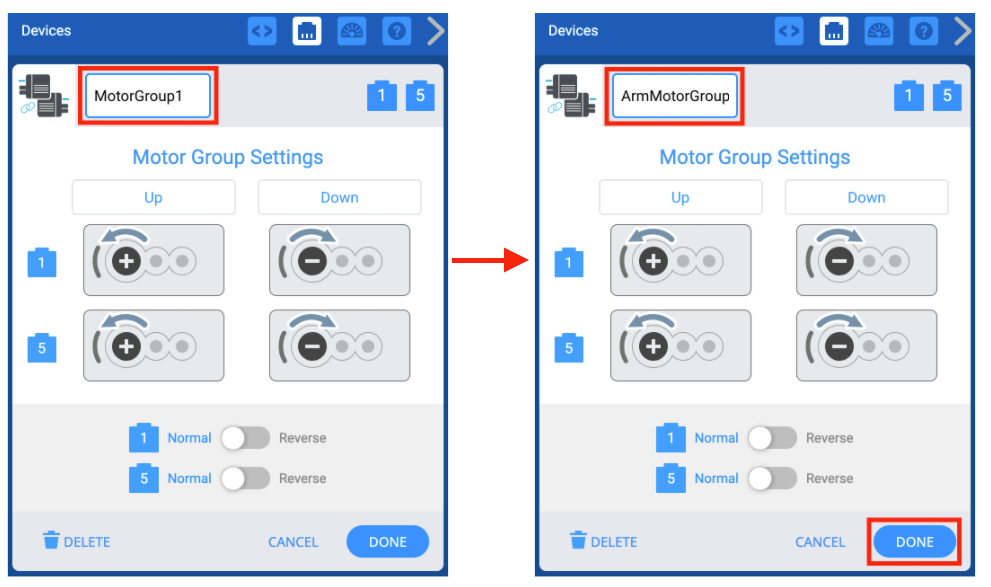 Devices

MotorGroup1

1 5

Motor Group Settings

Up

Down

1

5

1 Normal Reverse

5 Normal Reverse

DELETE

CANCEL

DONE

Devices

ArmMotorGroup

1 5

Motor Group Settings

Up

Down

1

5

1 Normal Reverse

5 Normal Reverse

DELETE

CANCEL

DONE