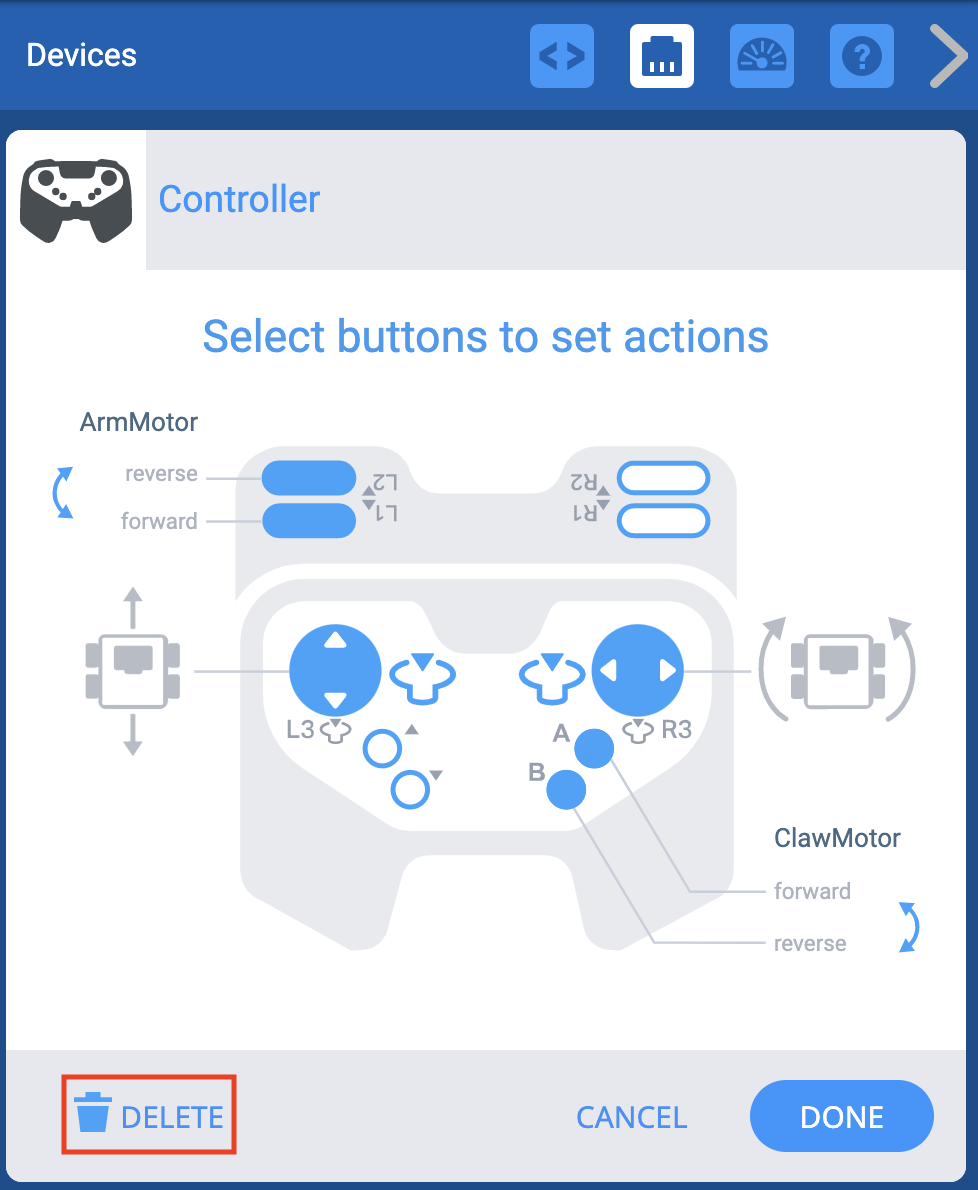 Devices

Controller

Select buttons to set actions

ArmMotor

reverse

forward

L2

L1

R2

R1

L3

R3

A

B

ClawMotor

forward

reverse

DELETE

CANCEL

DONE