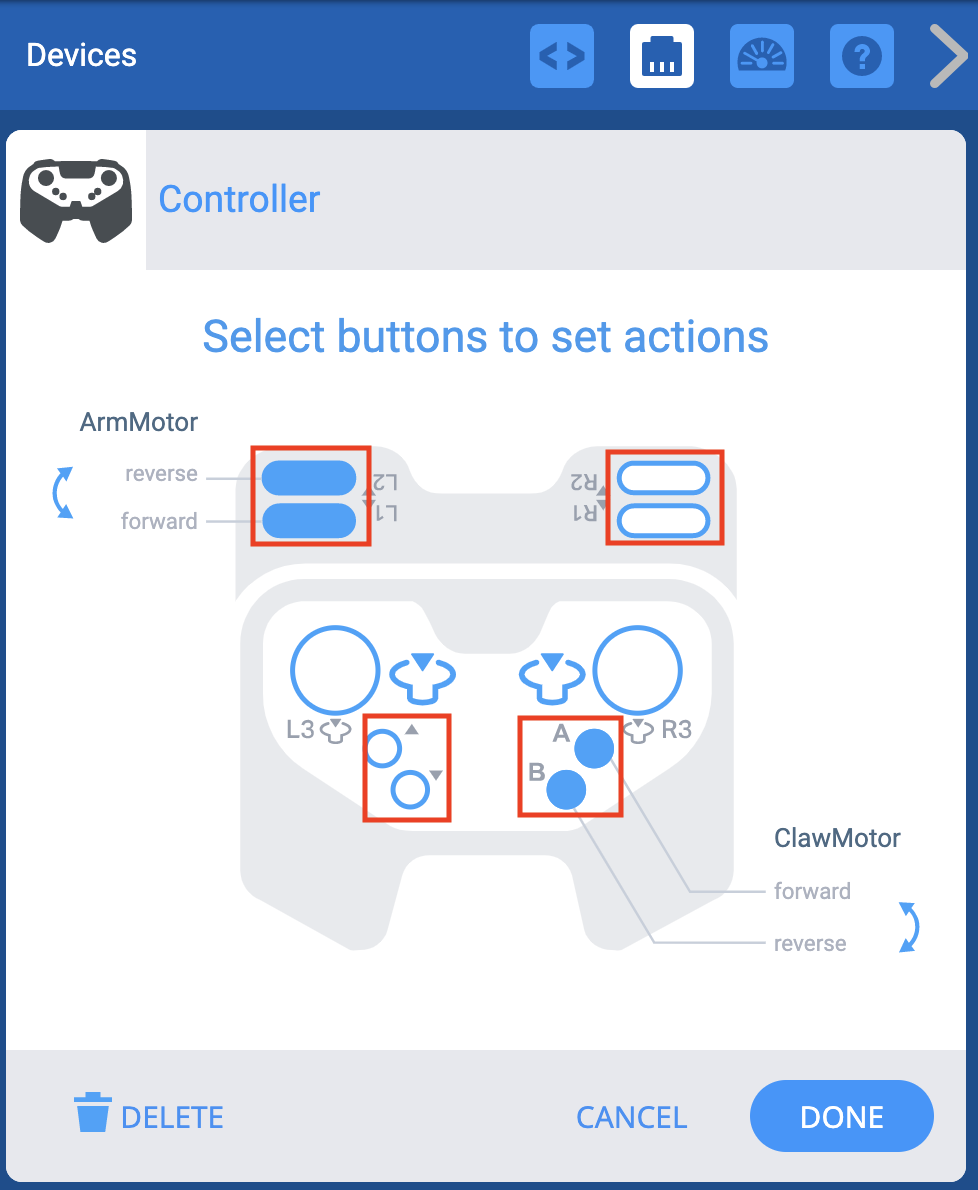 Devices

Controller

Select buttons to set actions

ArmMotor

reverse

forward

L2

L1

R2

R1

L3

R3

A

B

ClawMotor

forward

reverse

DELETE

CANCEL

DONE