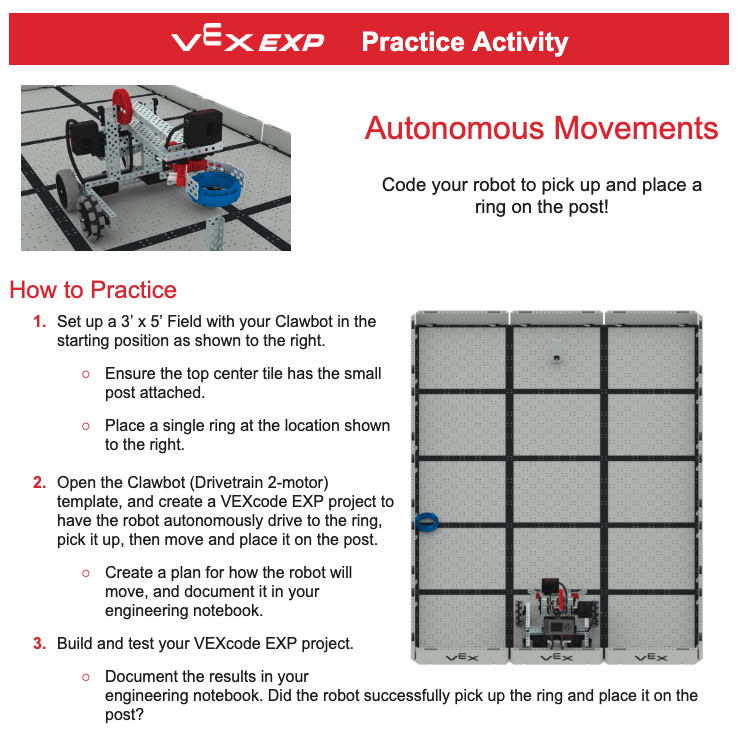 VEX EXP Practice Activity

Autonomous Movements

Code your robot to pick up and place a ring on the post!

How to Practice

1. Set up a 3' x 5' Field with your Clawbot in the starting position as shown to the right.

○ Ensure the top center tile has the small post attached.

○ Place a single ring at the location shown to the right.

2. Open the Clawbot (Drivetrain 2-motor) template, and create a VEXcode EXP project to have the robot autonomously drive to the ring, pick it up, then move and place it on the post.

○ Create a plan for how the robot will move, and document it in your engineering notebook.

3. Build and test your VEXcode EXP project.

○ Document the results in your engineering notebook. Did the robot successfully pick up the ring and place it on the post?

VEX VEX VEX