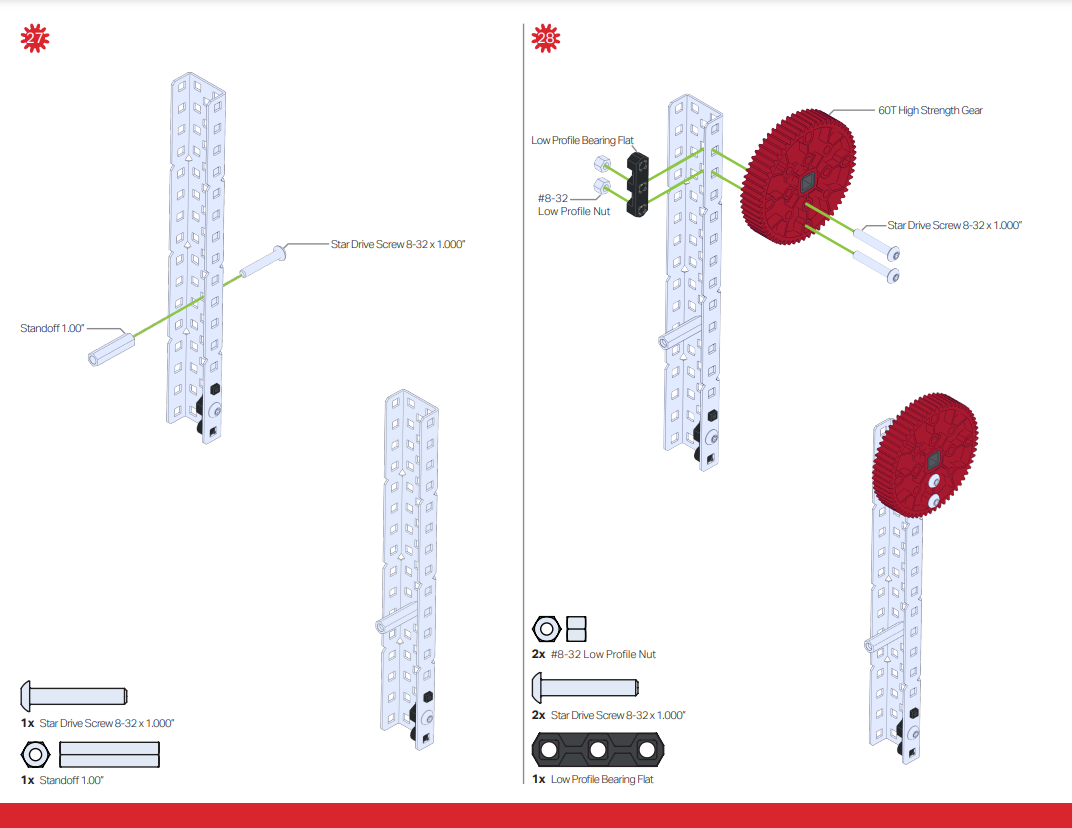 27

Star Drive Screw 8-32 x 1.000"

Standoff 1.00"

1x Star Drive Screw 8-32 x 1.000"

1x Standoff 1.00"

28

60T High Strength Gear

Low Profile Bearing Flat

#8-32 Low Profile Nut

Star Drive Screw 8-32 x 1.000"

2x #8-32 Low Profile Nut

2x Star Drive Screw 8-32 x 1.000"

1x Low Profile Bearing Flat