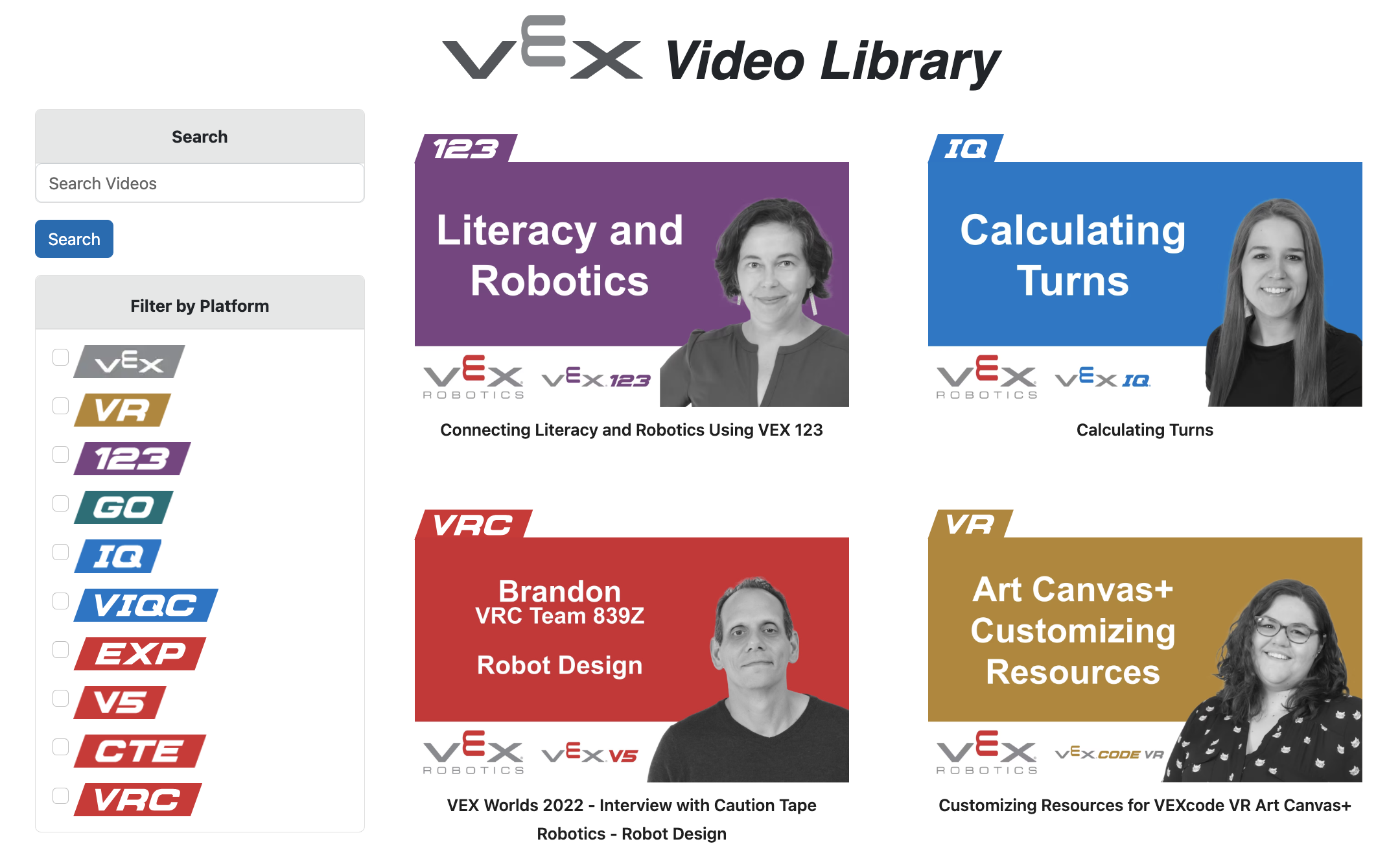 VEX Video Library

Search

Search Videos

Search

Filter by Platform

VEX
VR
123
GO
IQ
VIQC
EXP
V5
CTE
VRC

123
Literacy and Robotics
VEX ROBOTICS VEX 123
Connecting Literacy and Robotics Using VEX 123

IQ
Calculating Turns
VEX ROBOTICS VEX IQ
Calculating Turns

VRC
Brandon
VRC Team 839Z
Robot Design
VEX ROBOTICS VEX V5
VEX Worlds 2022 - Interview with Caution Tape Robotics - Robot Design

VR
Art Canvas+ Customizing Resources
VEX ROBOTICS VEX CODE VR
Customizing Resources for VEXcode VR Art Canvas+