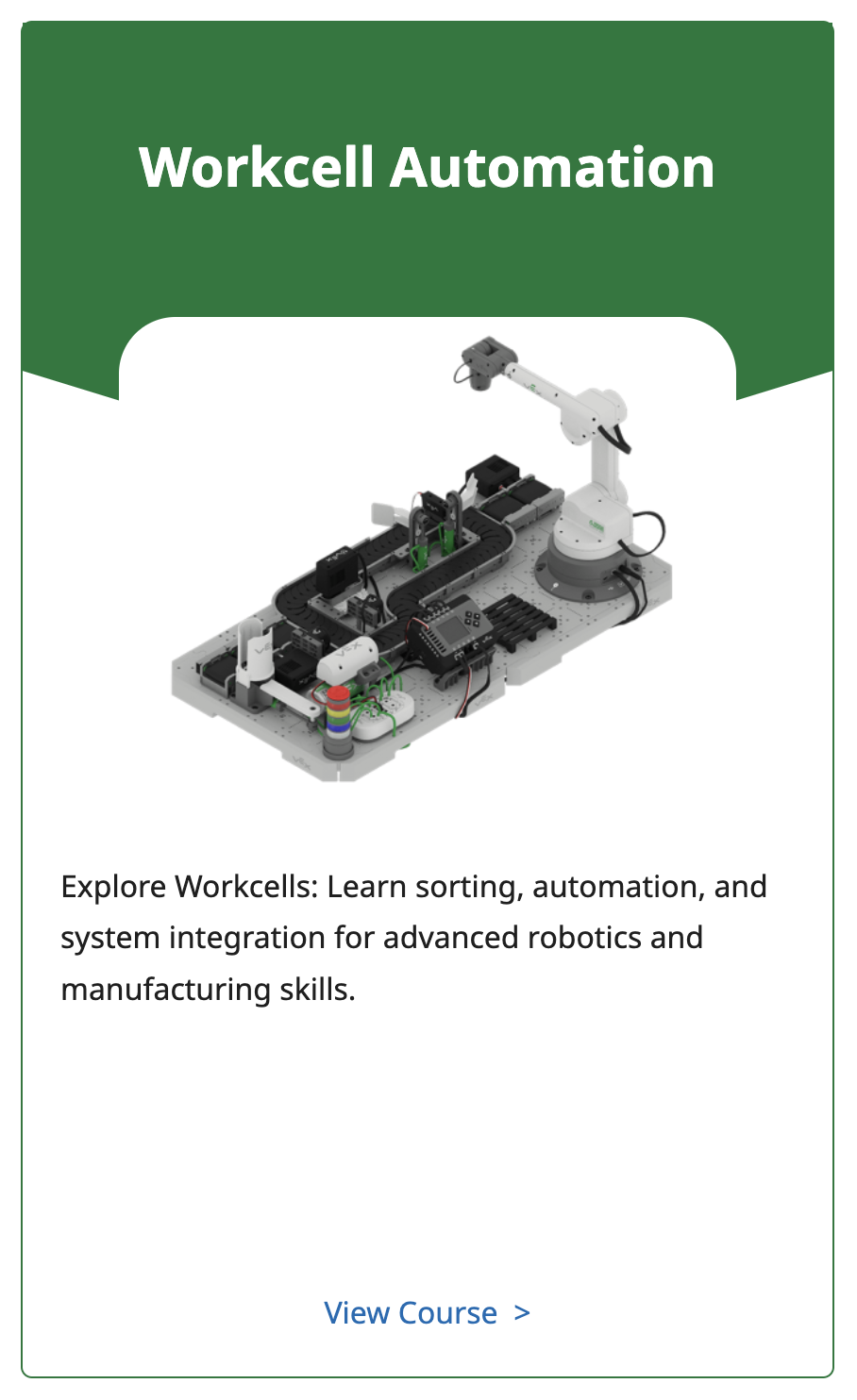 Workcell Automation

Explore Workcells: Learn sorting, automation, and system integration for advanced robotics and manufacturing skills.

View Course >