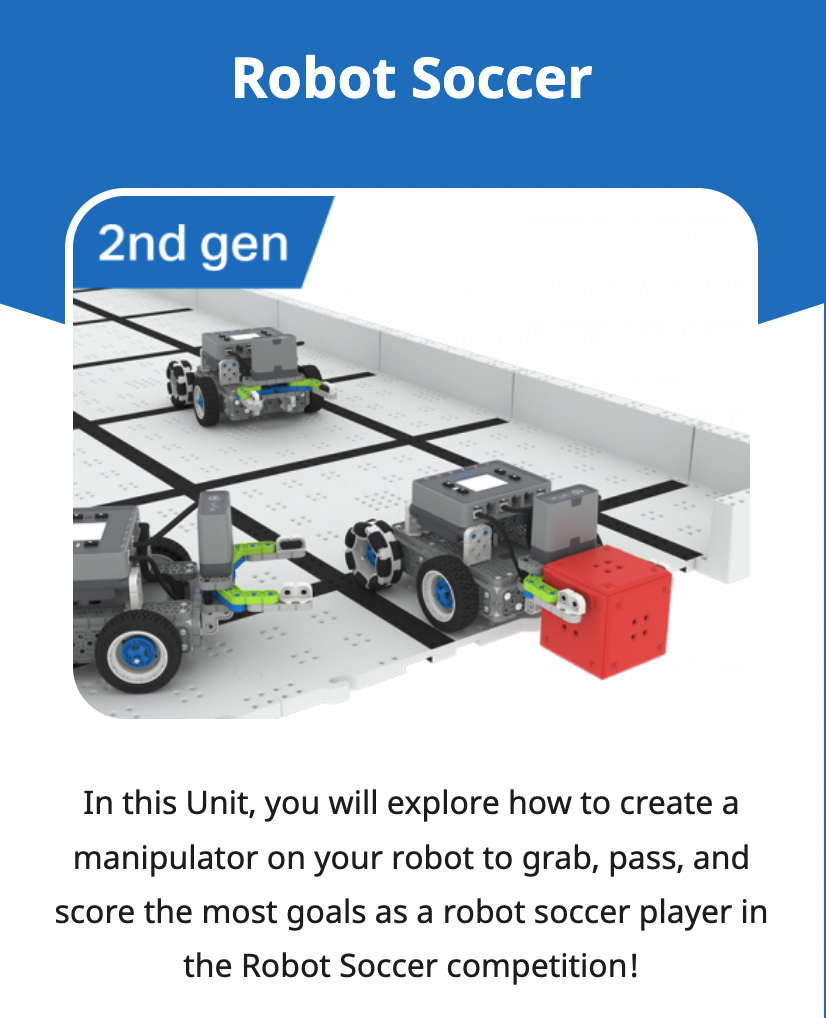 Robot Soccer

2nd gen

In this Unit, you will explore how to create a manipulator on your robot to grab, pass, and score the most goals as a robot soccer player in the Robot Soccer competition!