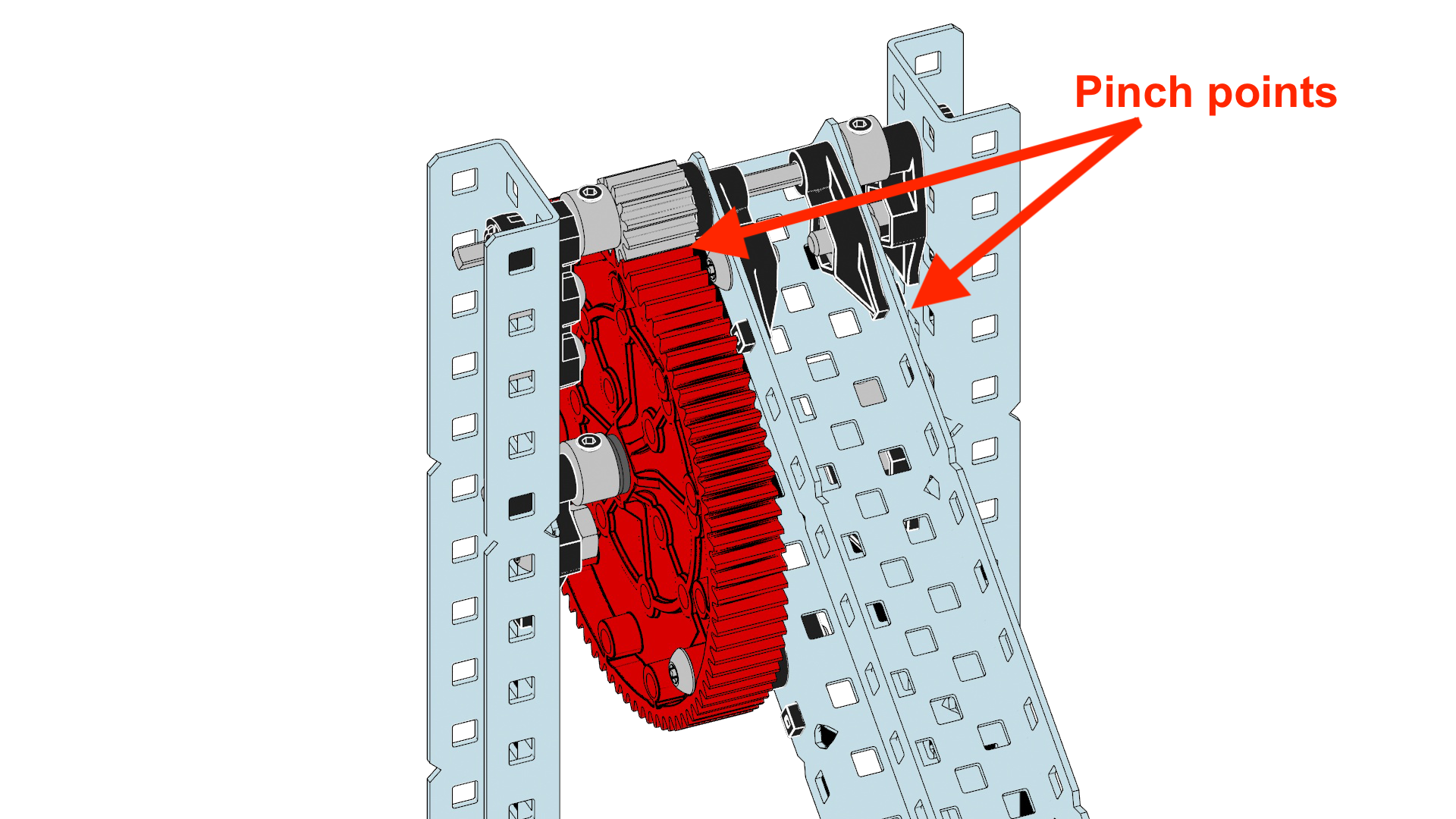 Pinch points