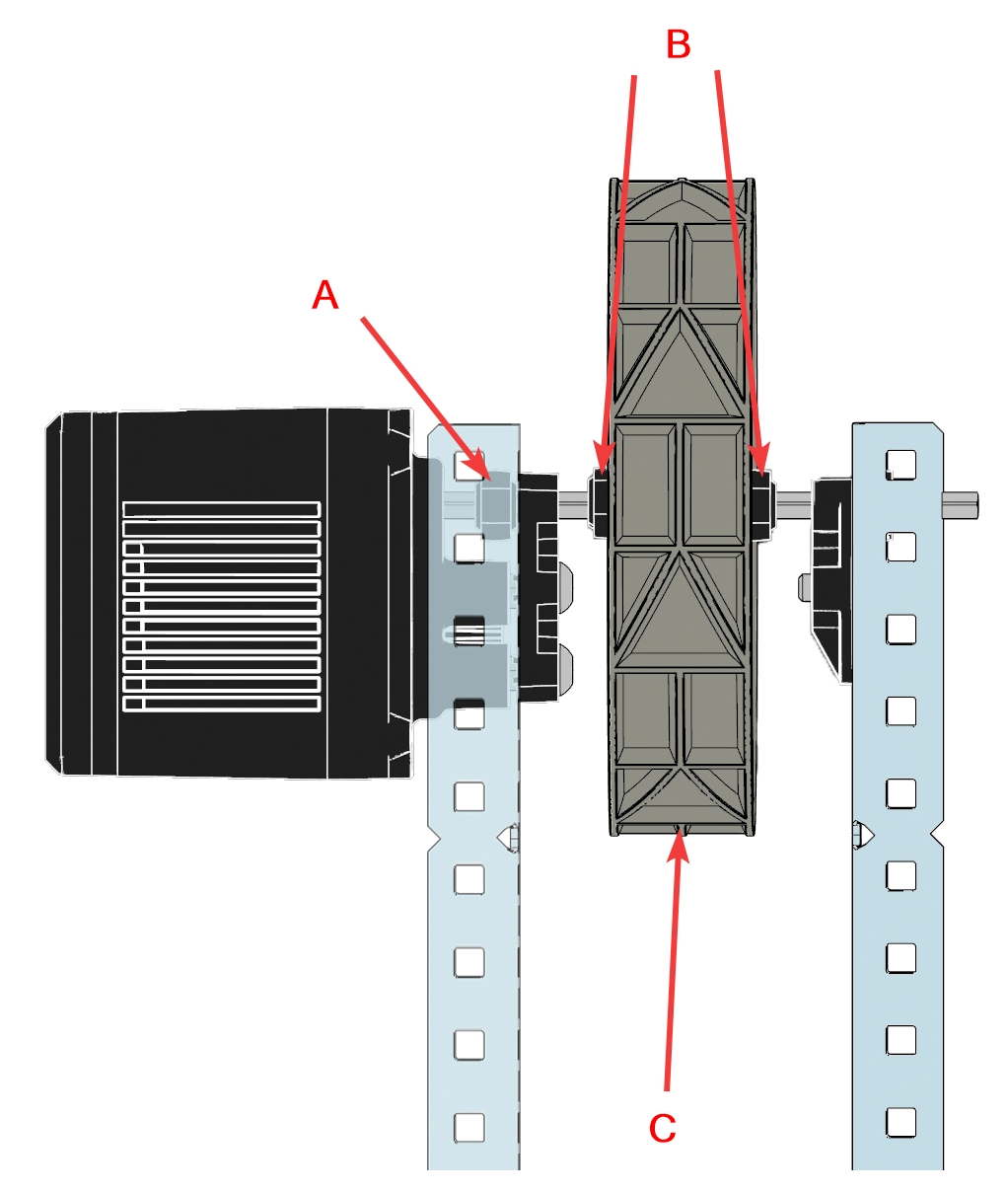 B
A
C