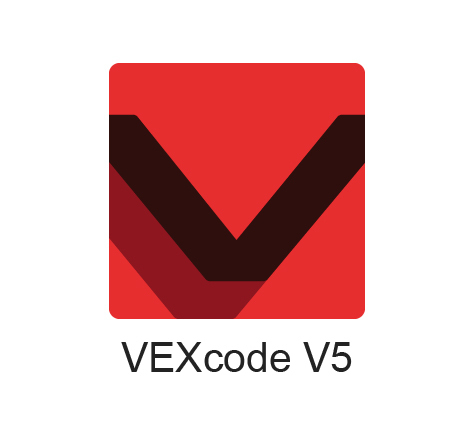 VEXcode V5