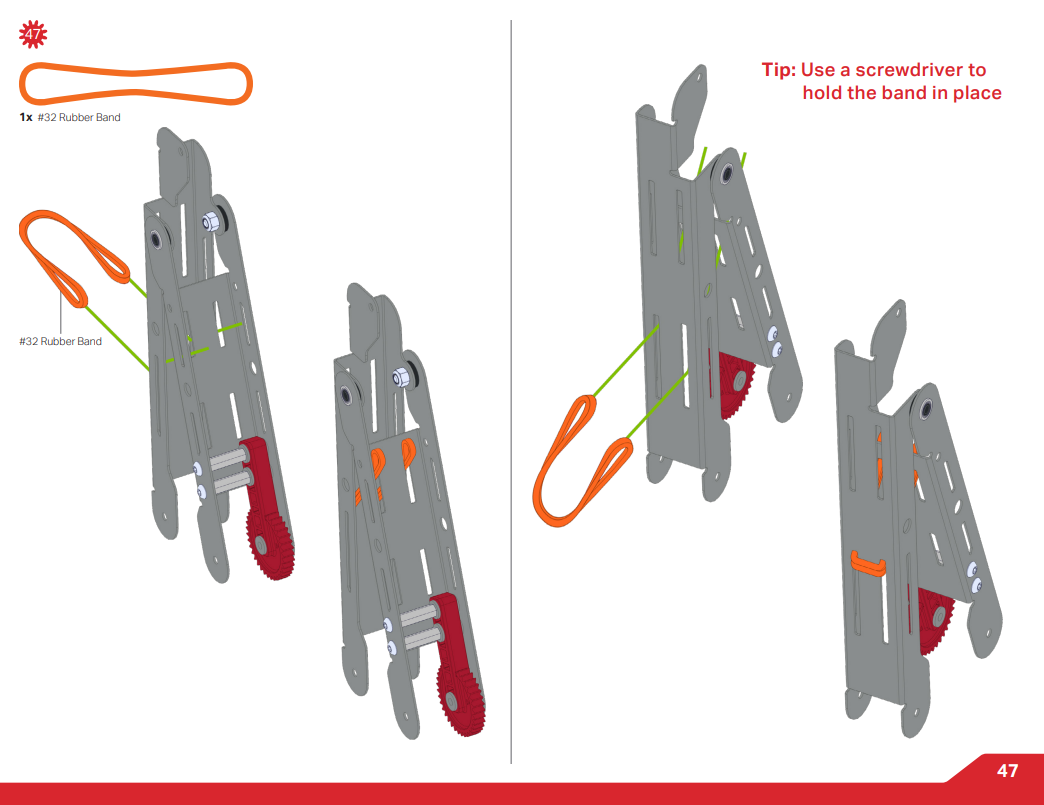 47

1x #32 Rubber Band

#32 Rubber Band

Tip: Use a screwdriver to hold the band in place

47